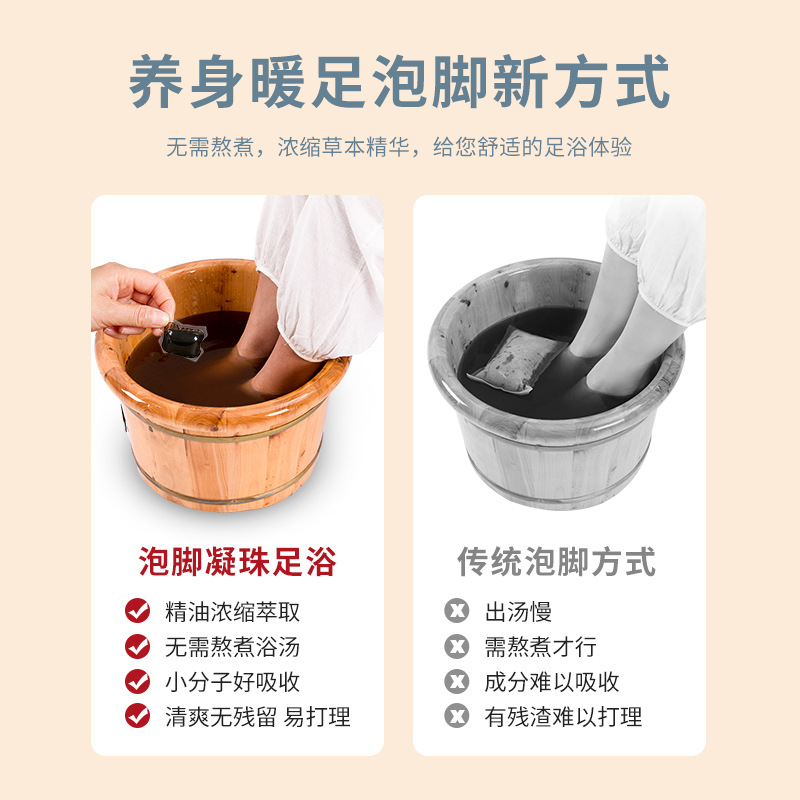 养身暖足泡脚新方式

无需熬煮，浓缩草本精华，给您舒适的足浴体验

泡脚凝珠足浴

精油浓缩萃取
无需熬煮浴汤
小分子好吸收
清爽无残留 易打理

传统泡脚方式

出汤慢
需熬煮才行
成分难以吸收
有残渣难以打理