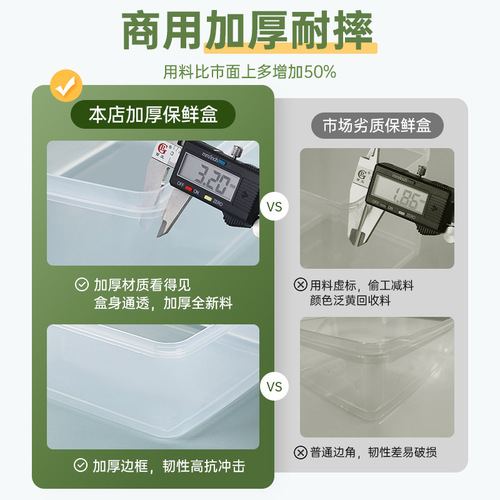 商用加厚耐摔

用料比市面上多增加50%

本店加厚保鲜盒

mm/inch
3.20
OFF ON ZERO

加厚材质看得见
盒身通透，加厚全新料

加厚边框，韧性高抗冲击

VS

VS

市场劣质保鲜盒

mm/inch
1.86
OFF ON ZERO

用料虚标，偷工减料
颜色泛黄回收料

普通边角，韧性差易破损