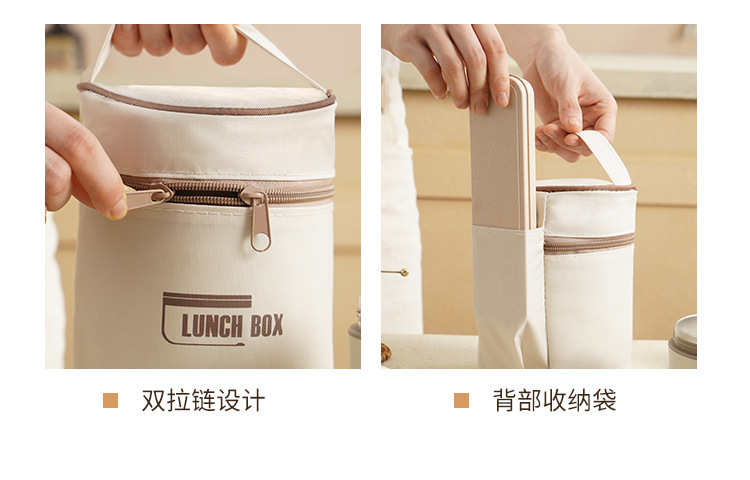 LUNCH BOX

双拉链设计

背部收纳袋