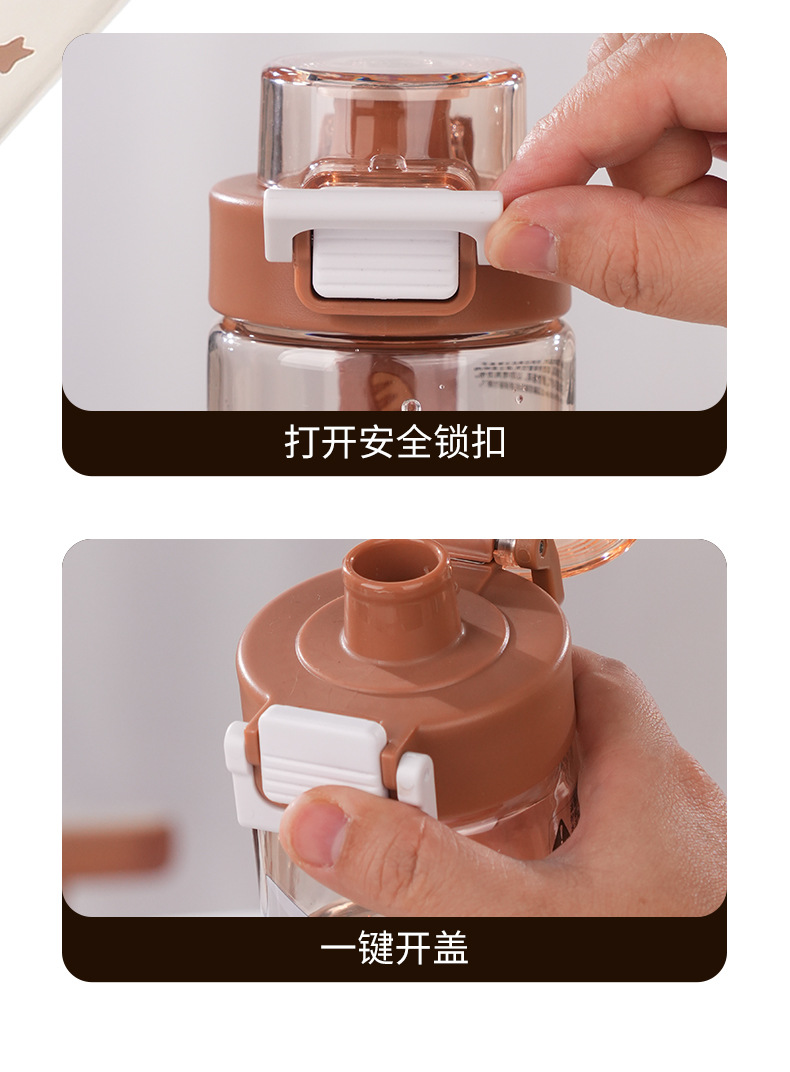 打开安全锁扣

一键开盖