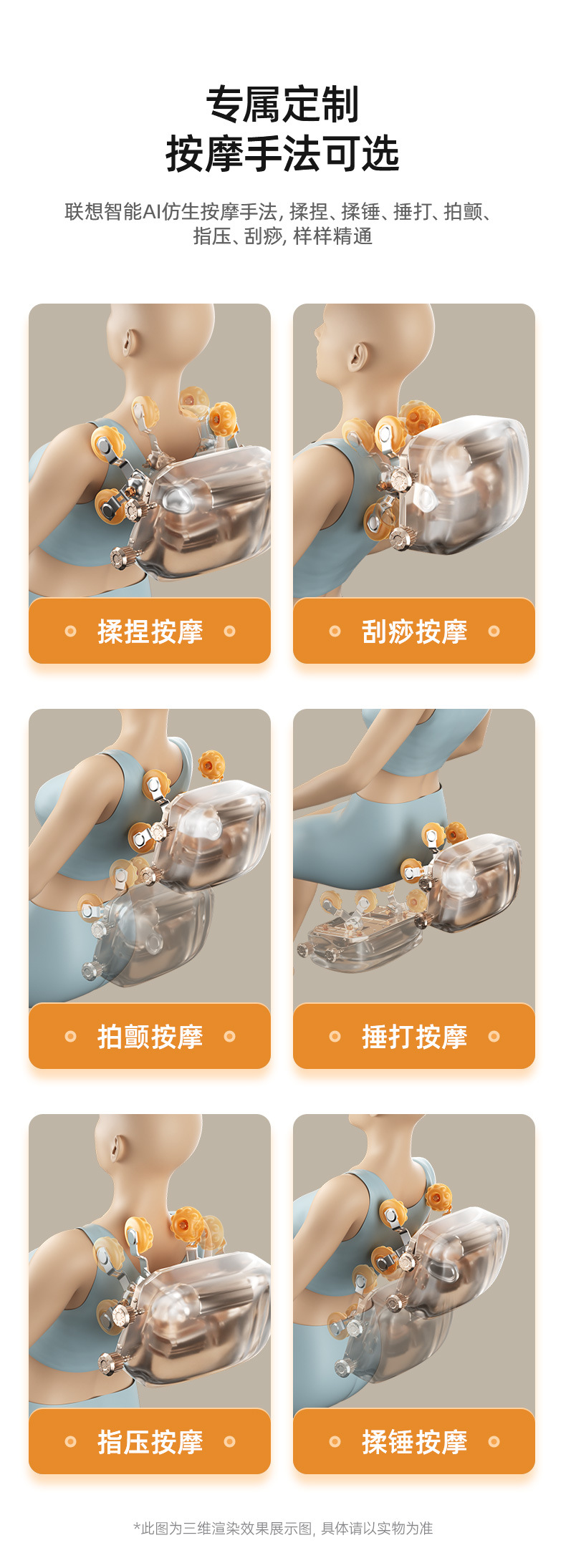 专属定制
按摩手法可选

联想智能AI仿生按摩手法, 揉捏、揉锤、捶打、拍颤、指压、刮痧, 样样精通

揉捏按摩

刮痧按摩

拍颤按摩

捶打按摩

指压按摩

揉锤按摩

*此图为三维渲染效果展示图, 具体请以实物为准