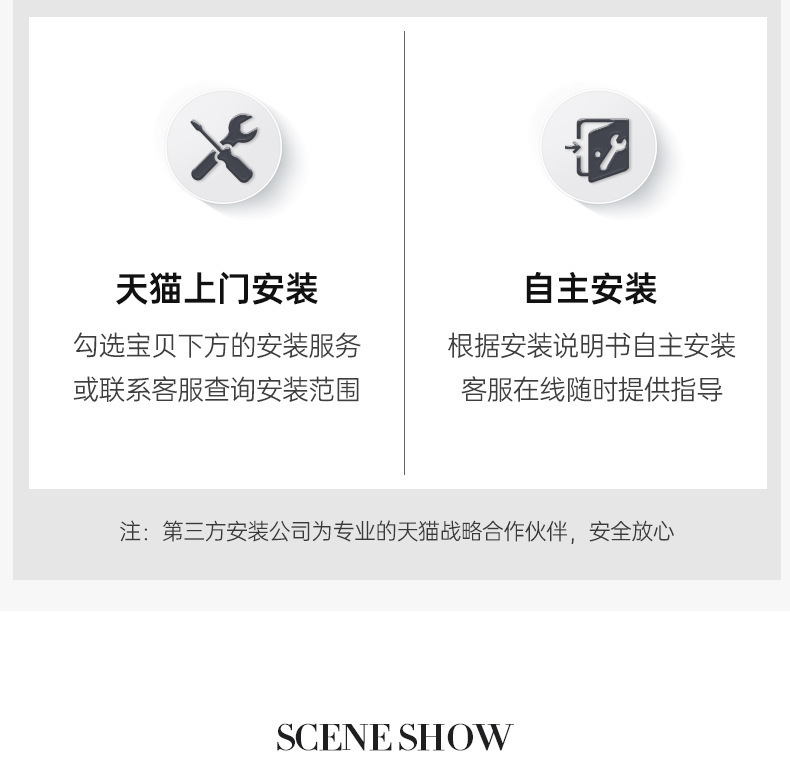 天猫上门安装

勾选宝贝下方的安装服务
或联系客服查询安装范围

自主安装

根据安装说明书自主安装
客服在线随时提供指导

注：第三方安装公司为专业的天猫战略合作伙伴，安全放心

SCENE SHOW