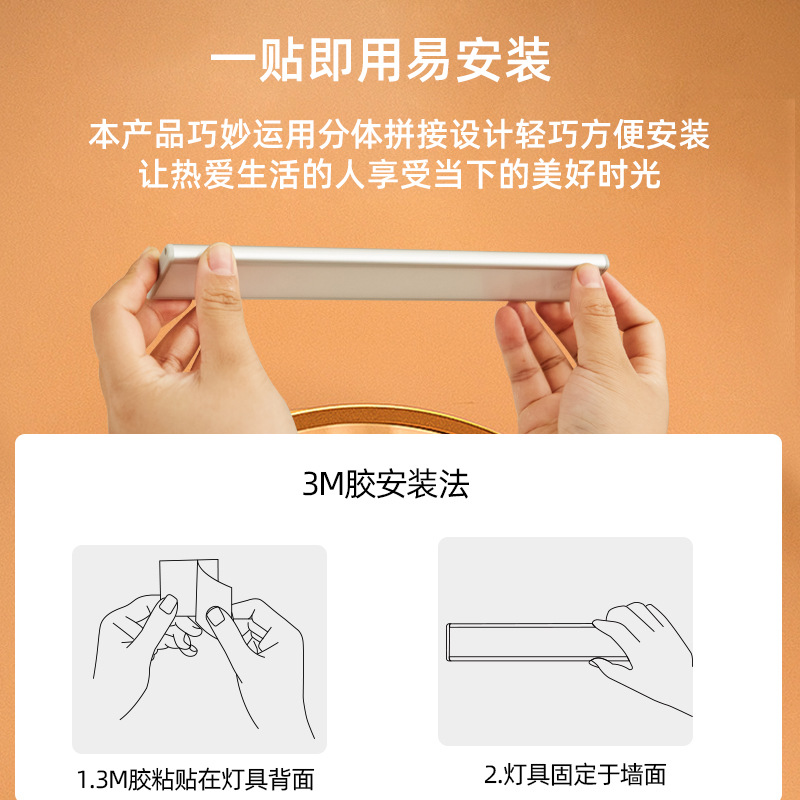 一贴即用易安装

本产品巧妙运用分体拼接设计轻巧方便安装
让热爱生活的人享受当下的美好时光

3M胶安装法

1.3M胶粘贴在灯具背面

2.灯具固定于墙面