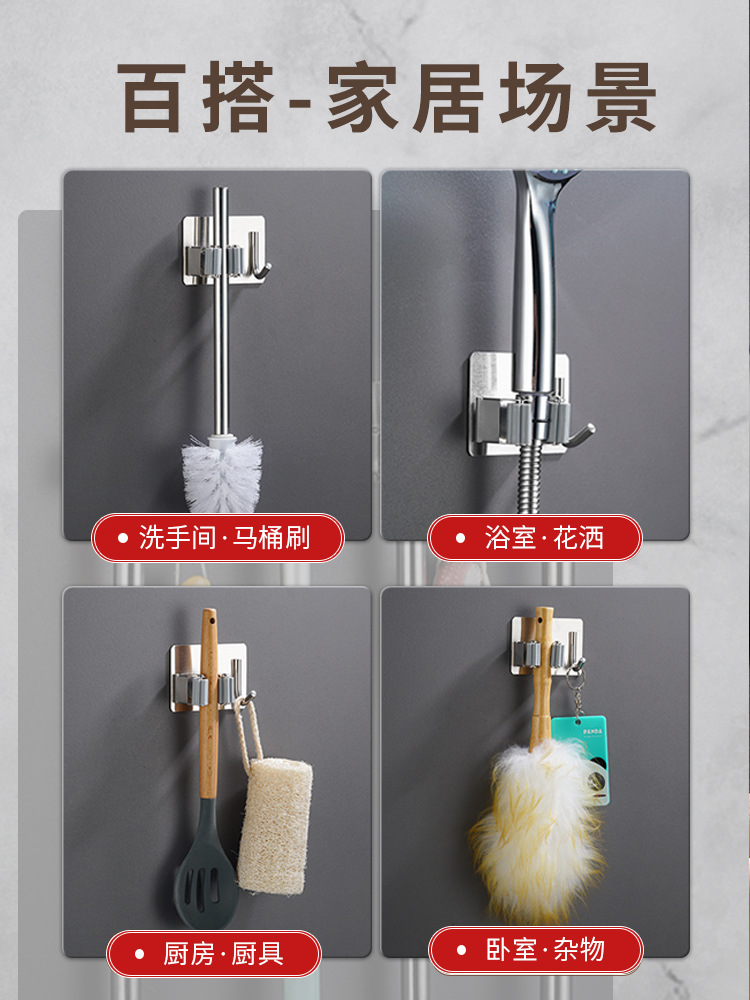 百搭-家居场景

• 洗手间·马桶刷

• 浴室·花洒

• 厨房·厨具

• 卧室·杂物