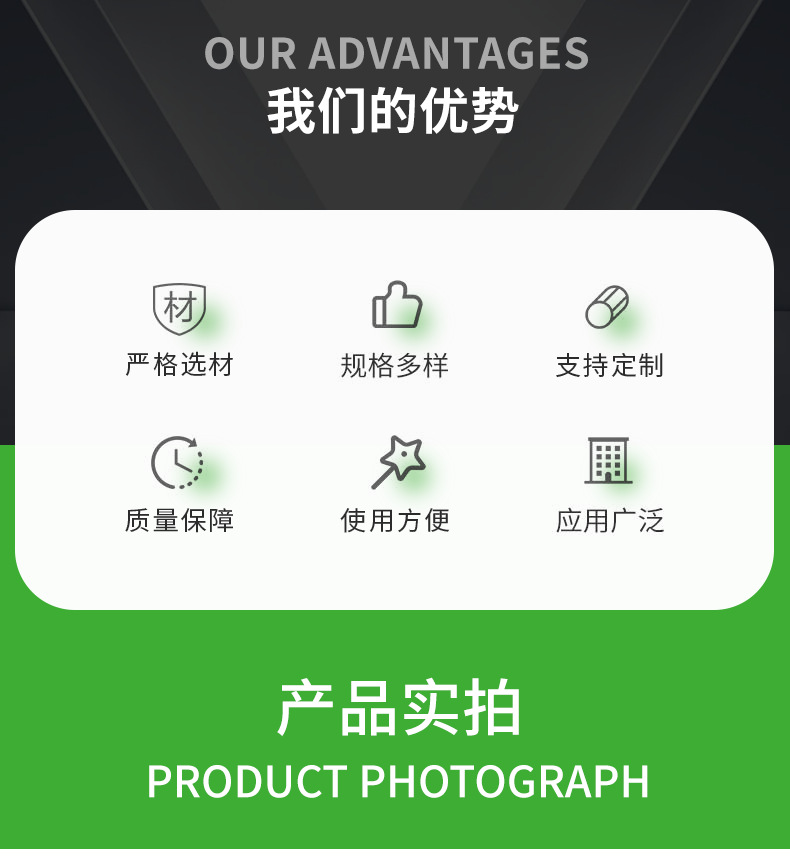 OUR ADVANTAGES
我们的优势

材

严格选材

规格多样

支持定制

质量保障

使用方便

应用广泛

产品实拍
PRODUCT PHOTOGRAPH