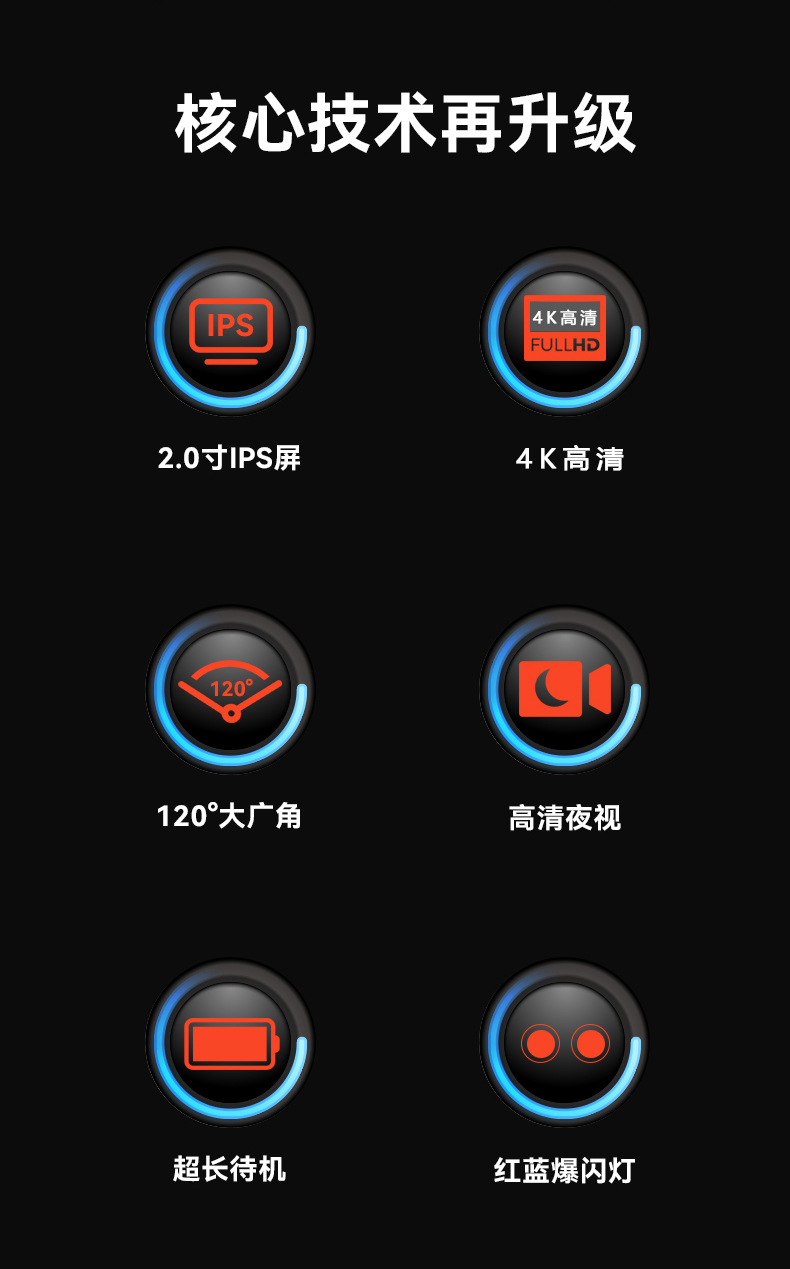 核心技术再升级

IPS

2.0寸IPS屏

4K高清
FULLHD

4K高清

120°

120°大广角

高清夜视

超长待机

红蓝爆闪灯