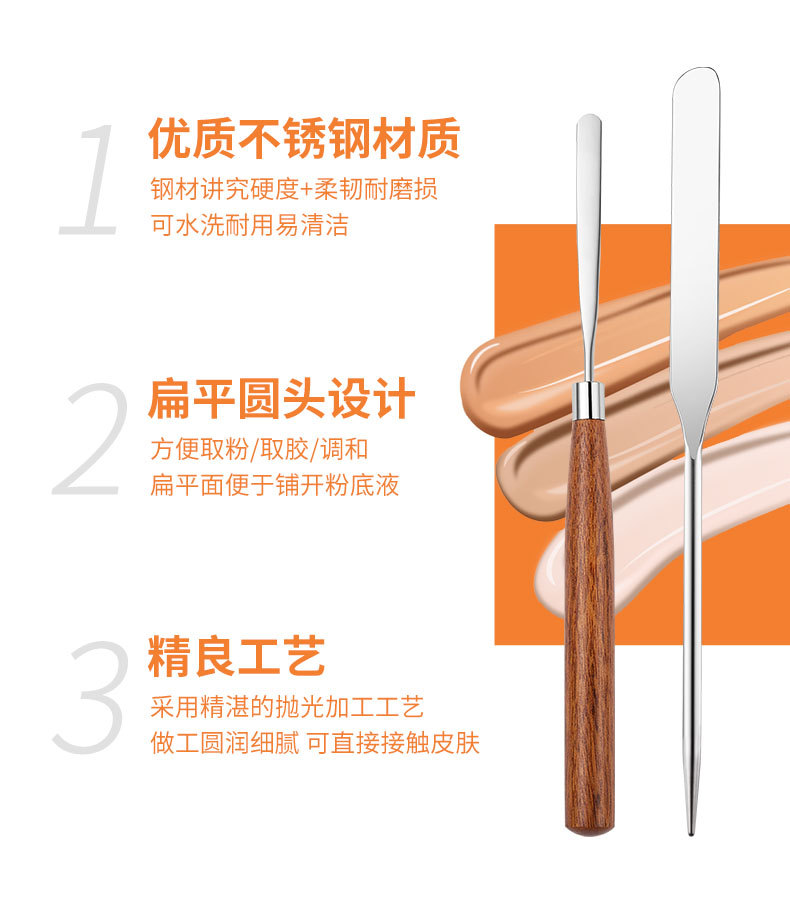 1
优质不锈钢材质
钢材讲究硬度+柔韧耐磨损
可水洗耐用易清洁

2
扁平圆头设计
方便取粉/取胶/调和
扁平面便于铺开粉底液

3
精良工艺
采用精湛的抛光加工工艺
做工圆润细腻 可直接接触皮肤