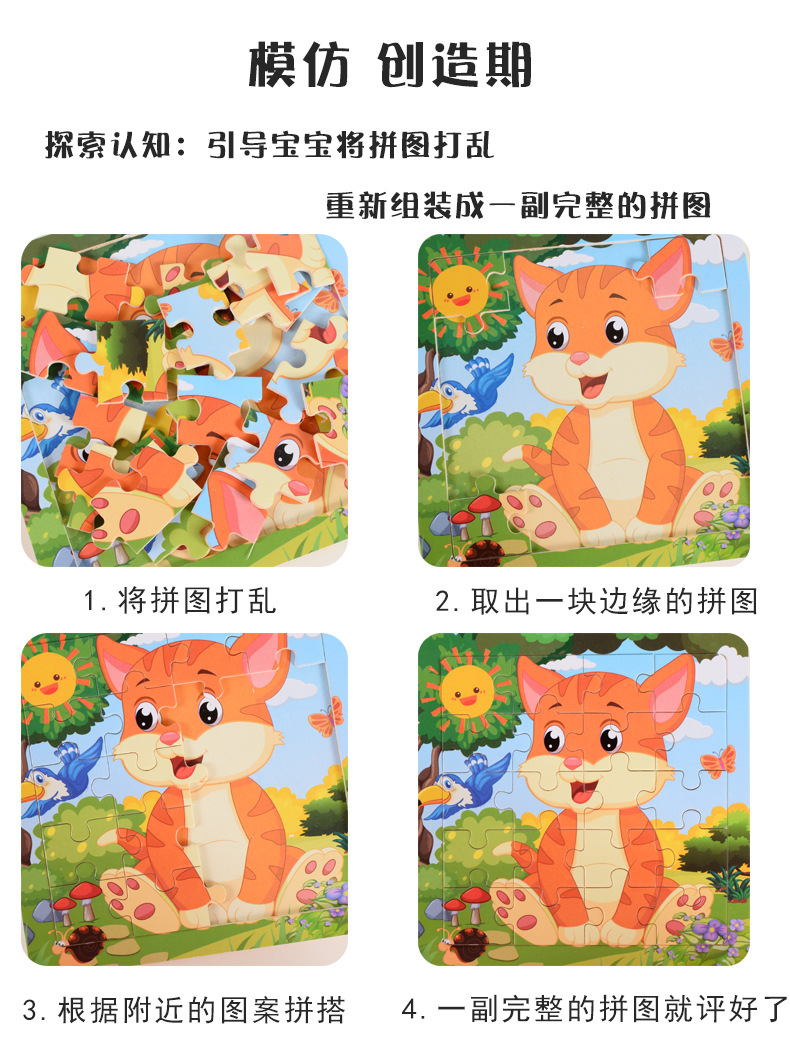 模仿 创造期

探索认知：引导宝宝将拼图打乱

重新组装成一副完整的拼图

1. 将拼图打乱

2. 取出一块边缘的拼图

3. 根据附近的图案拼搭

4. 一副完整的拼图就评好了