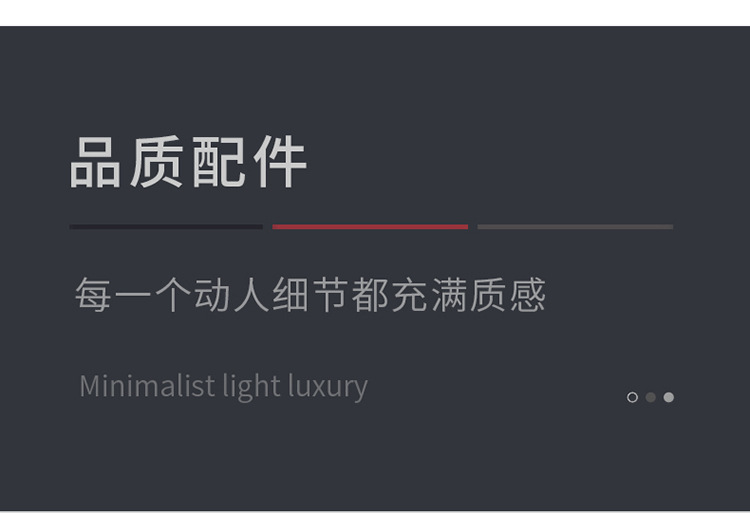 品质配件

每一个动人细节都充满质感

Minimalist light luxury