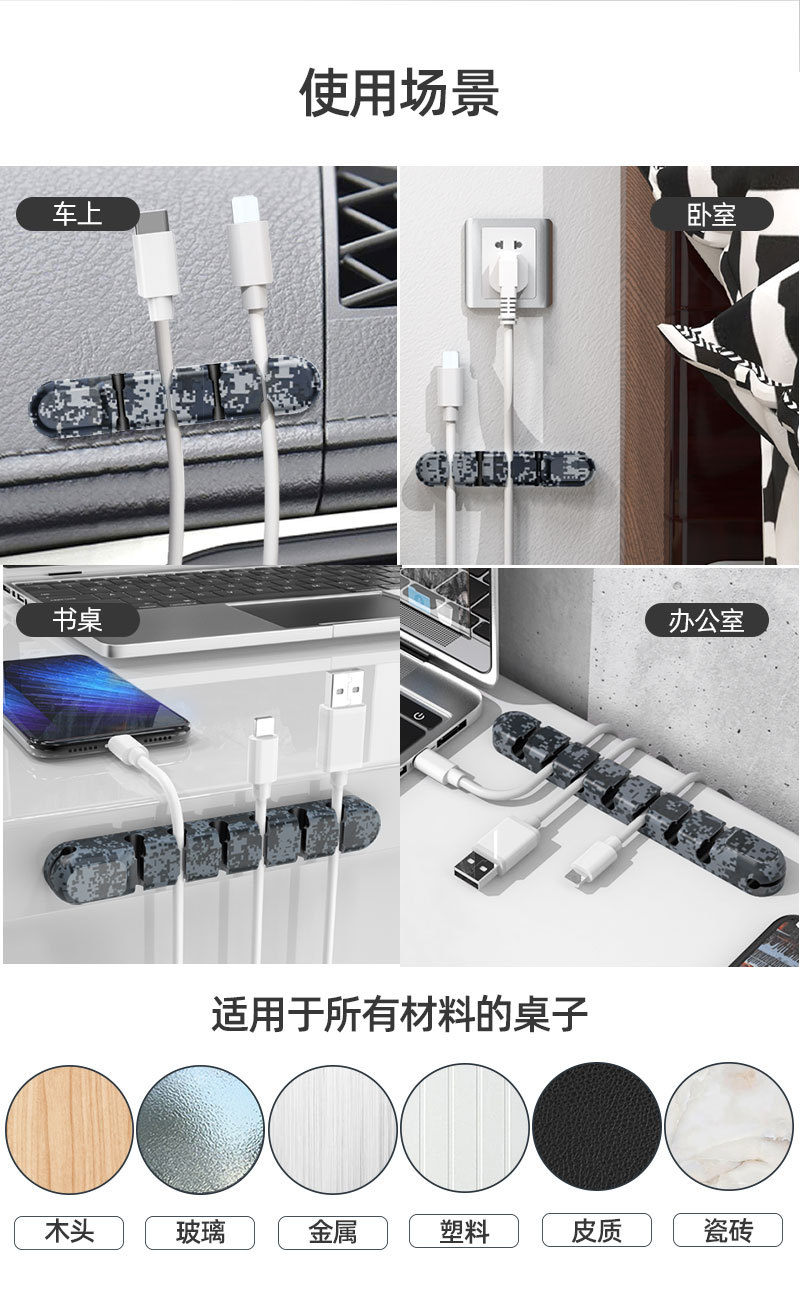 使用场景

车上

卧室

书桌

办公室

适用于所有材料的桌子

木头

玻璃

金属

塑料

皮质

瓷砖