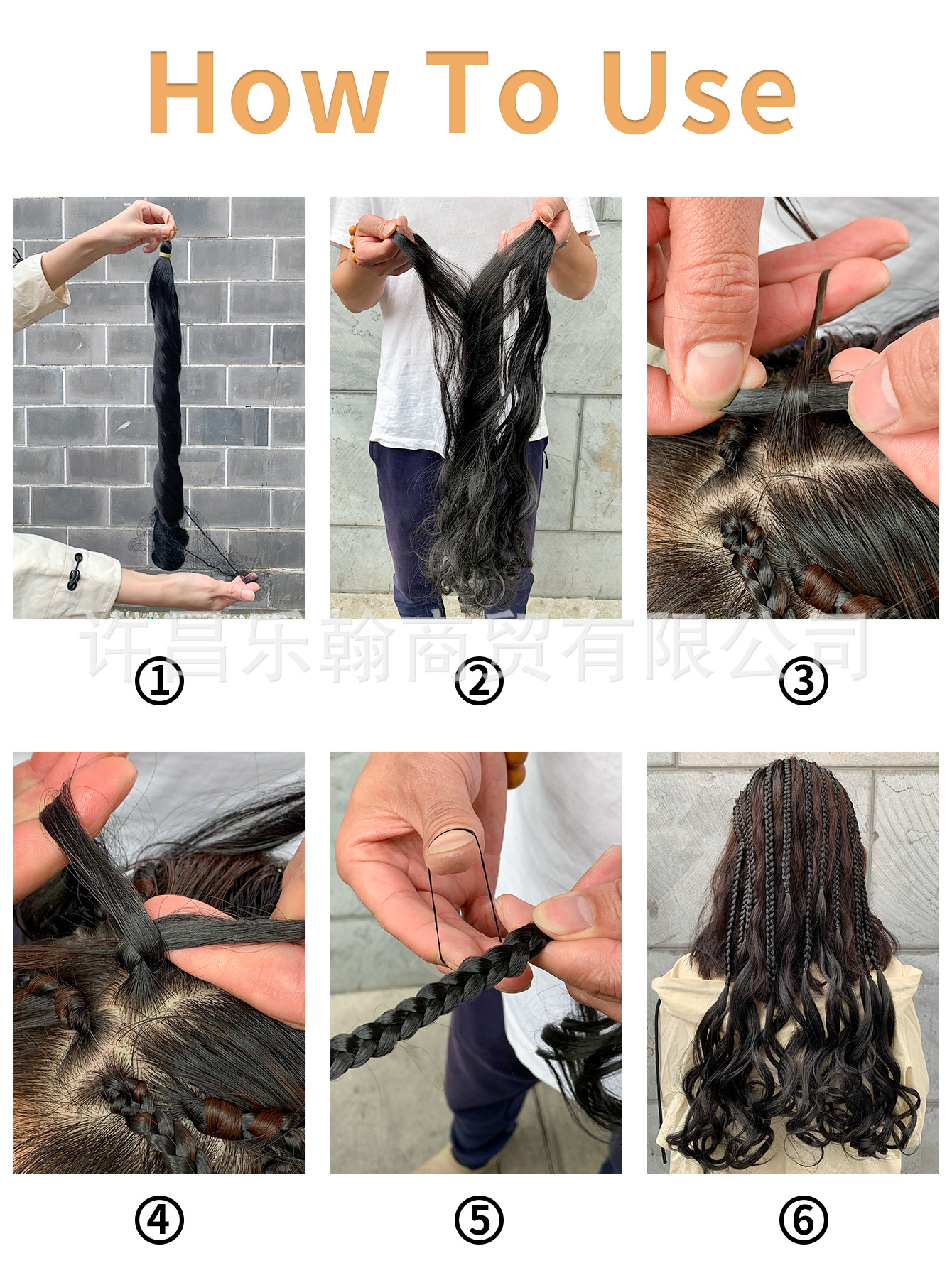 How To Use

许昌乐翰商贸有限公司

①

②

③

④

⑤

⑥