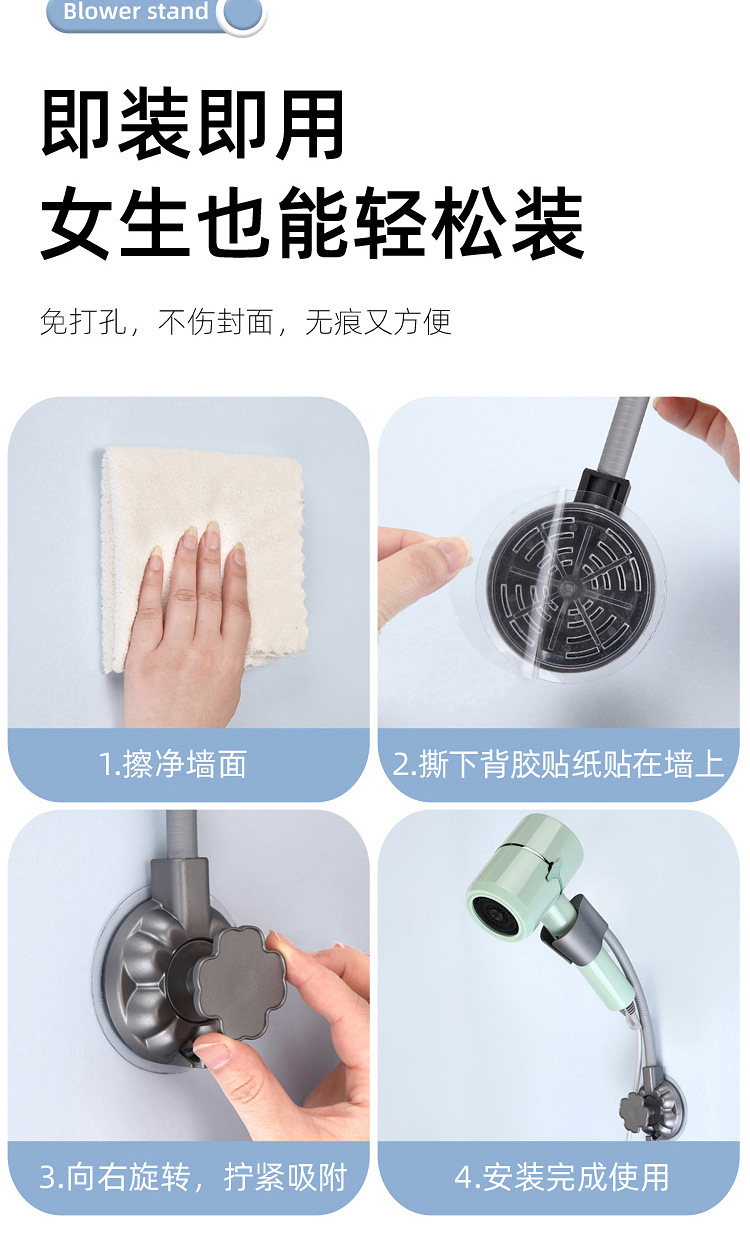 Blower stand

即装即用
女生也能轻松装

免打孔，不伤封面，无痕又方便

1.擦净墙面

2.撕下背胶贴纸贴在墙上

3.向右旋转，拧紧吸附

4.安装完成使用