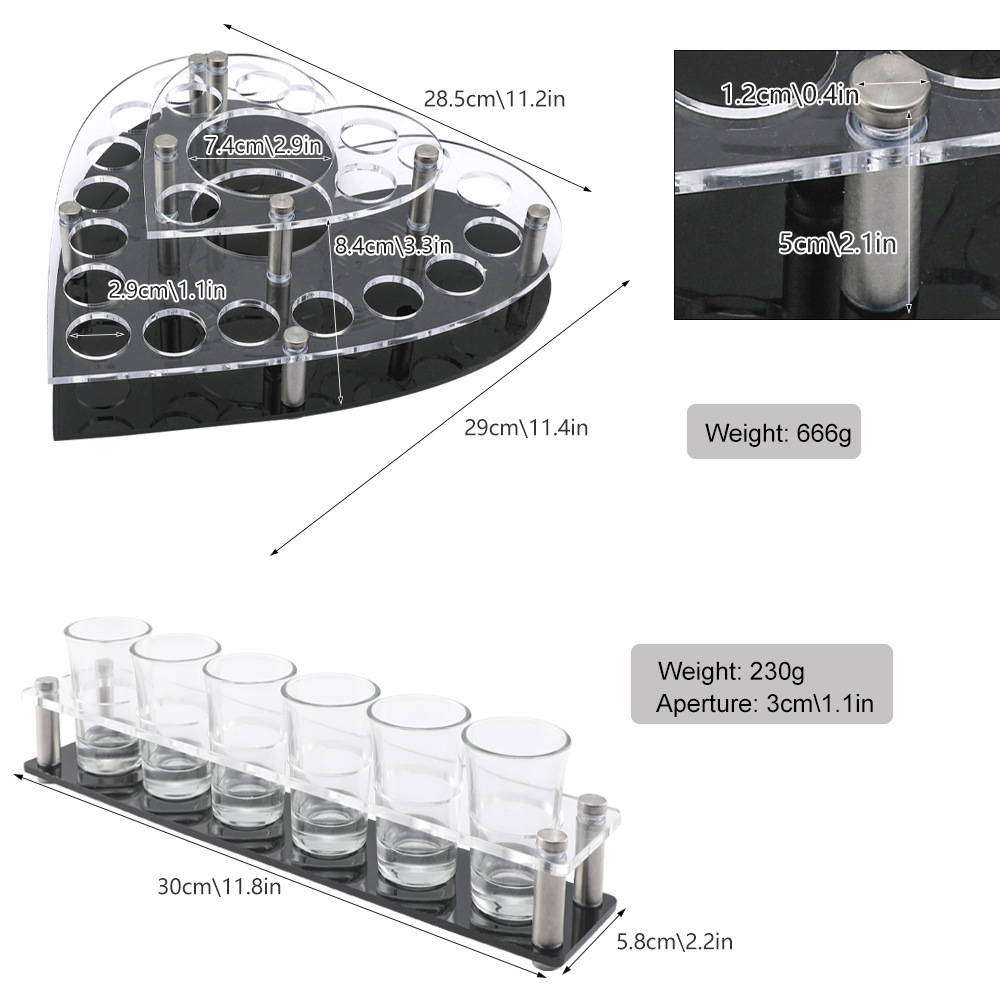 28.5cm\11.2in

7.4cm\2.9in

8.4cm\3.3in

2.9cm\1.1in

29cm\11.4in

1.2cm\0.4in

5cm\2.1in

Weight: 666g

Weight: 230g
Aperture: 3cm\1.1in

30cm\11.8in

5.8cm\2.2in