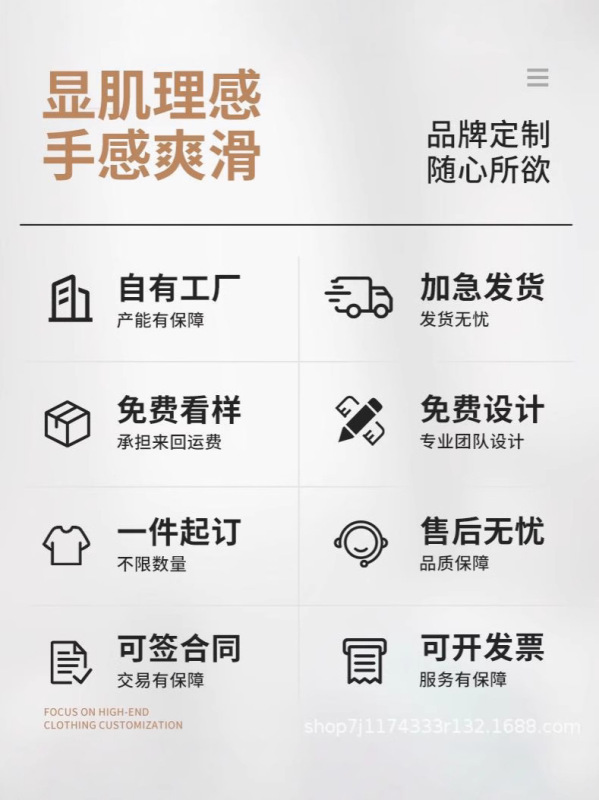 显肌理感
手感爽滑

品牌定制
随心所欲

自有工厂
产能有保障

加急发货
发货无忧

免费看样
承担来回运费

免费设计
专业团队设计

一件起订
不限数量

售后无忧
品质保障

可签合同
交易有保障

可开发票
服务有保障

FOCUS ON HIGH-END
CLOTHING CUSTOMIZATION

shop7j1174333r132.1688.com