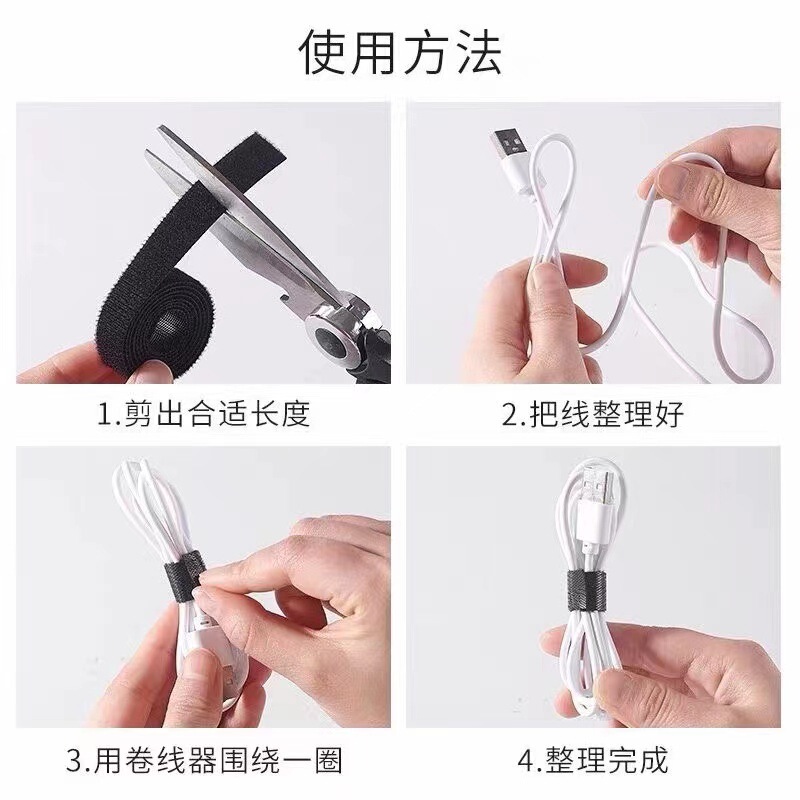 使用方法

1.剪出合适长度

2.把线整理好

3.用卷线器围绕一圈

4.整理完成