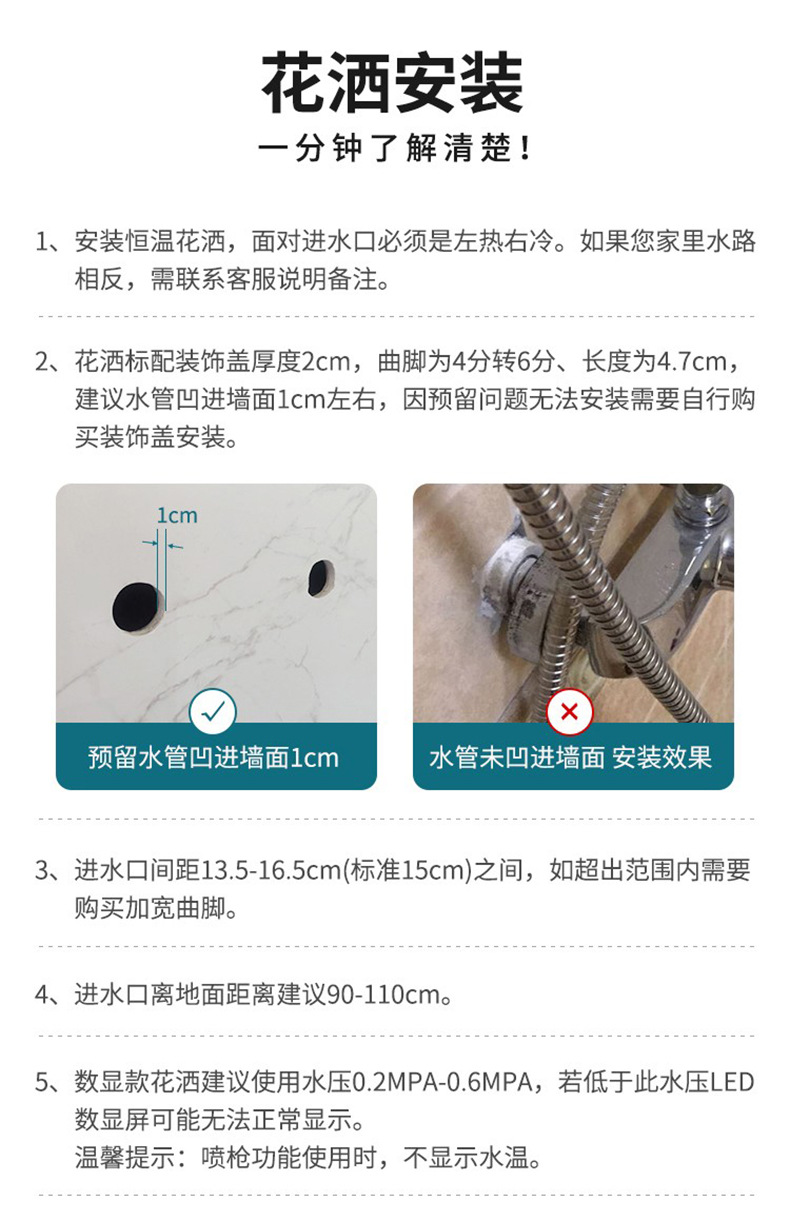 花洒安装
一分钟了解清楚！

1、安装恒温花洒，面对进水口必须是左热右冷。如果您家里水路相反，需联系客服说明备注。

2、花洒标配装饰盖厚度2cm，曲脚为4分转6分、长度为4.7cm，建议水管凹进墙面1cm左右，因预留问题无法安装需要自行购买装饰盖安装。

1cm

预留水管凹进墙面1cm

水管未凹进墙面 安装效果

3、进水口间距13.5-16.5cm(标准15cm)之间，如超出范围内需要购买加宽曲脚。

4、进水口离地面距离建议90-110cm。

5、数显款花洒建议使用水压0.2MPA-0.6MPA，若低于此水压LED数显屏可能无法正常显示。
温馨提示：喷枪功能使用时，不显示水温。