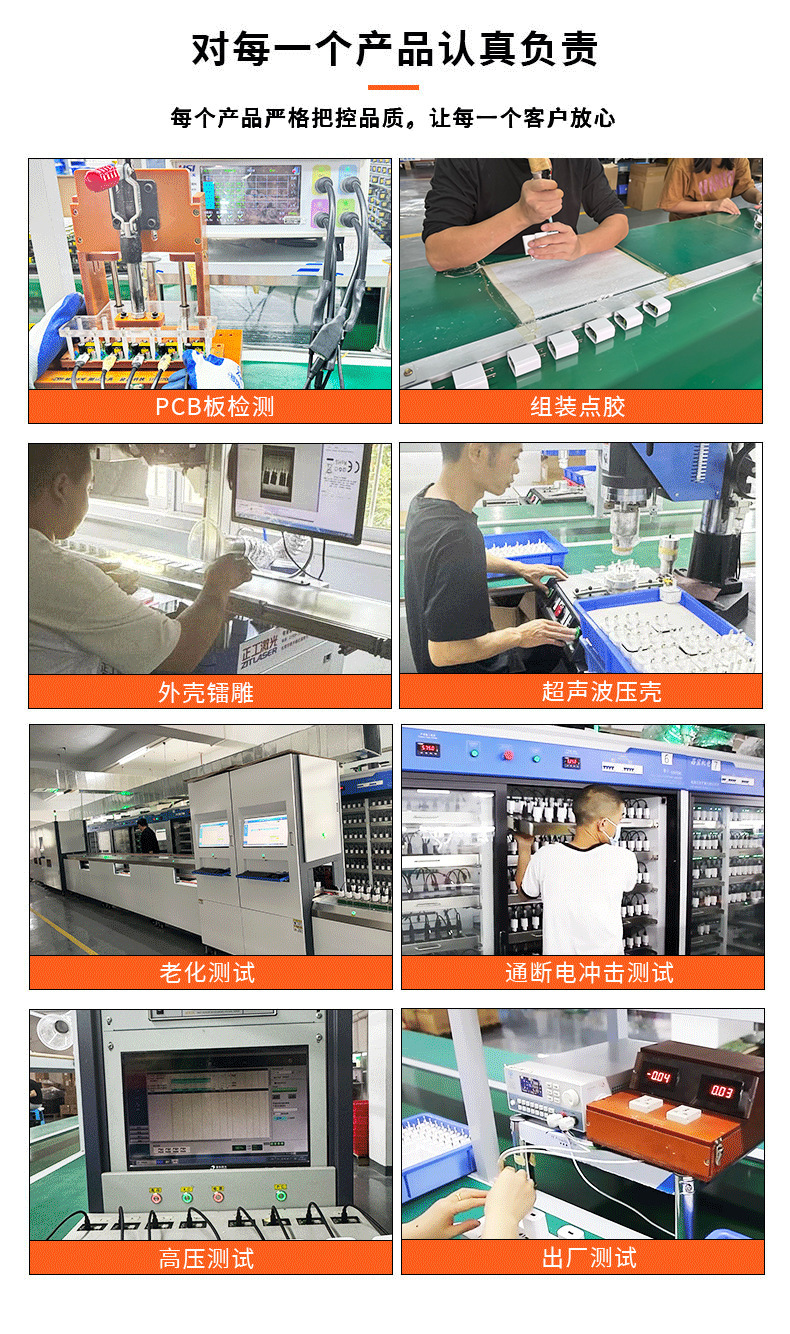 对每一个产品认真负责

每个产品严格把控品质，让每一个客户放心

PCB板检测

组装点胶

正工激光
ZTLASER

外壳镭雕

超声波压壳

老化测试

通断电冲击测试

高压测试

-0.04
0.03

出厂测试