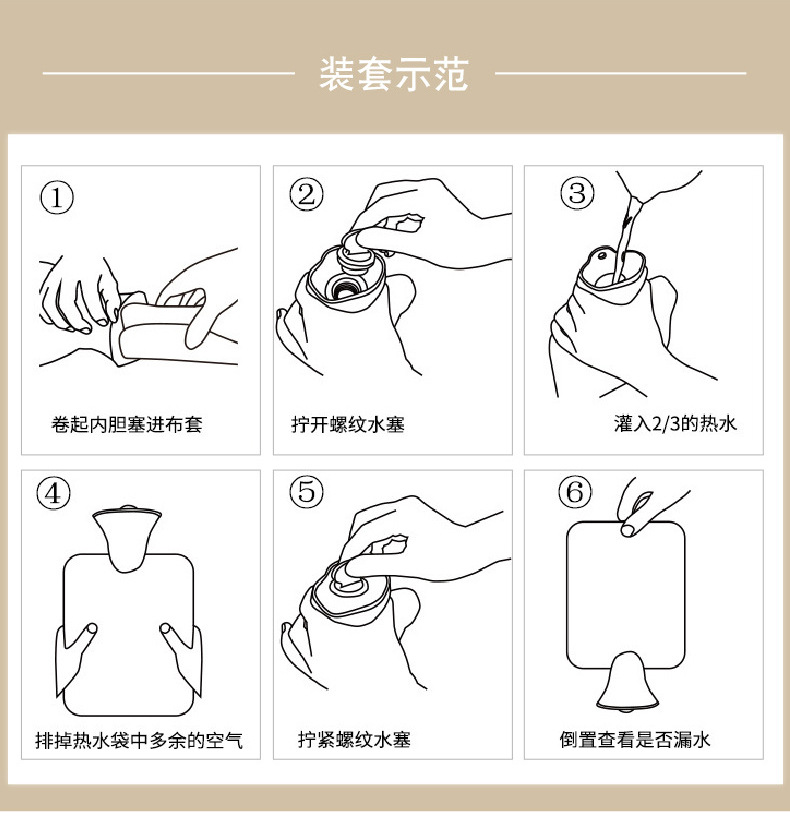 装套示范

①
卷起内胆塞进布套

②
拧开螺纹水塞

③
灌入2/3的热水

④
排掉热水袋中多余的空气

⑤
拧紧螺纹水塞

⑥
倒置查看是否漏水