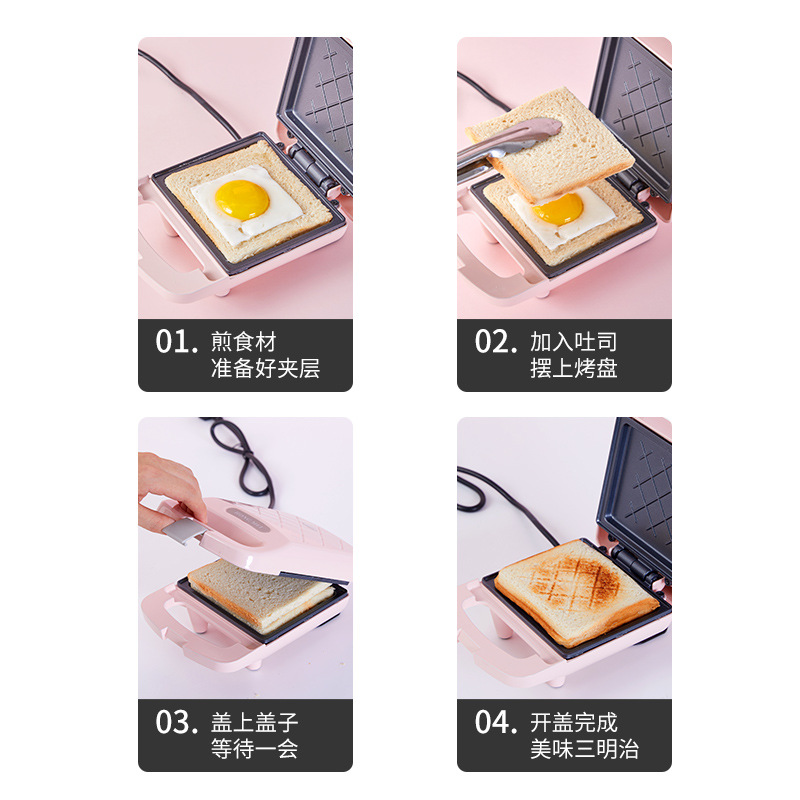 01. 煎食材
准备好夹层

02. 加入吐司
摆上烤盘

03. 盖上盖子
等待一会

04. 开盖完成
美味三明治