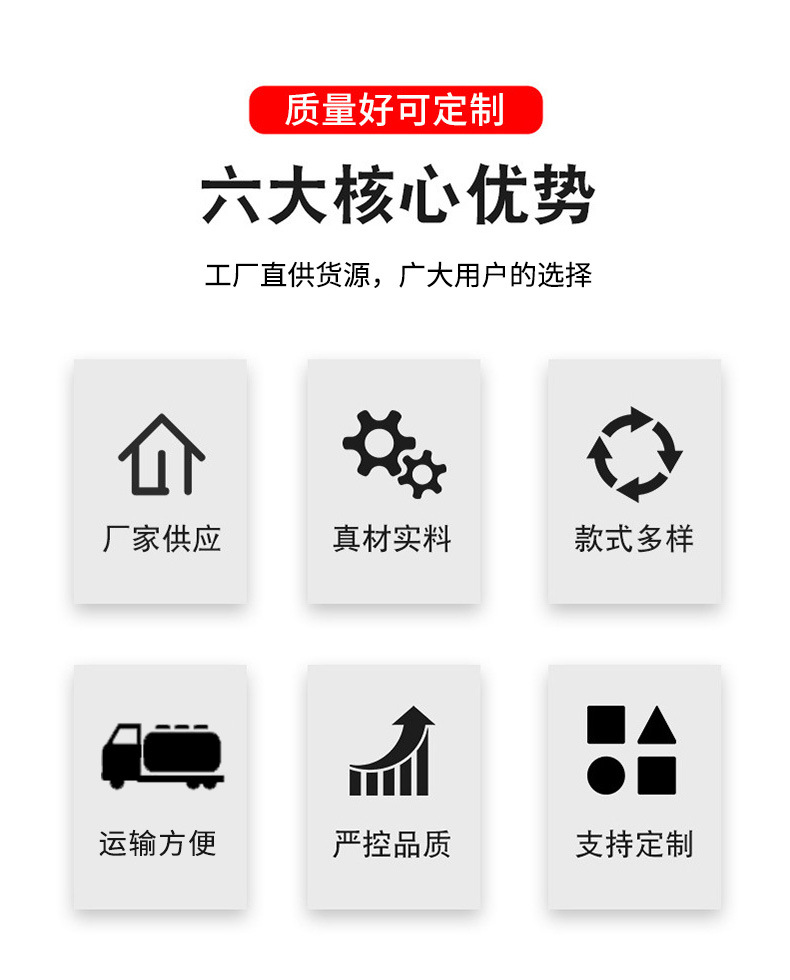 质量好可定制

六大核心优势

工厂直供货源，广大用户的选择

厂家供应

真材实料

款式多样

运输方便

严控品质

支持定制