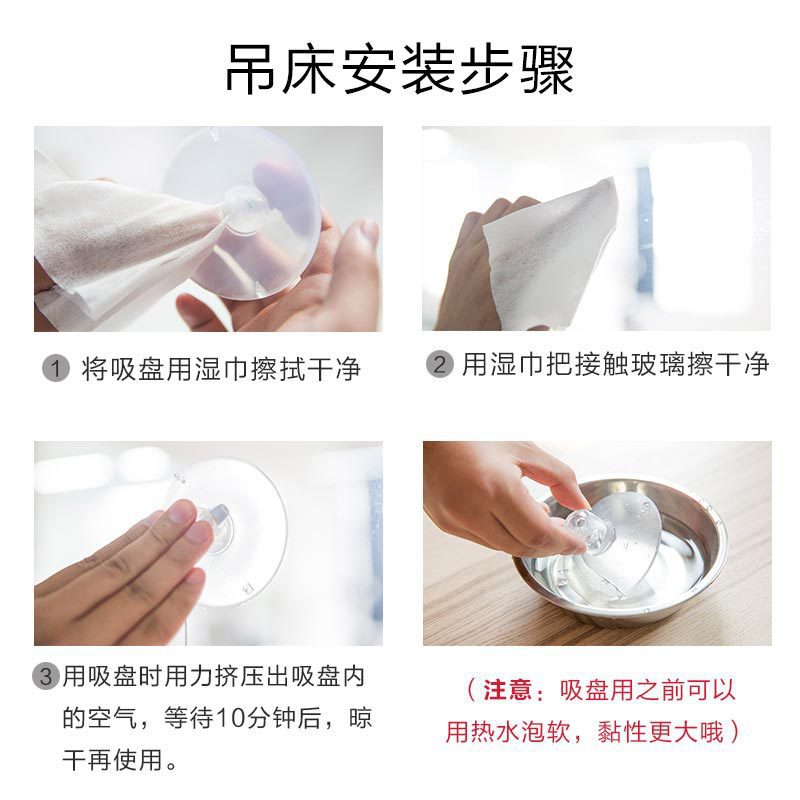 吊床安装步骤

1 将吸盘用湿巾擦拭干净

2 用湿巾把接触玻璃擦干净

3 用吸盘时用力挤压出吸盘内的空气，等待10分钟后，晾干再使用。

（注意：吸盘用之前可以用热水泡软，黏性更大哦）