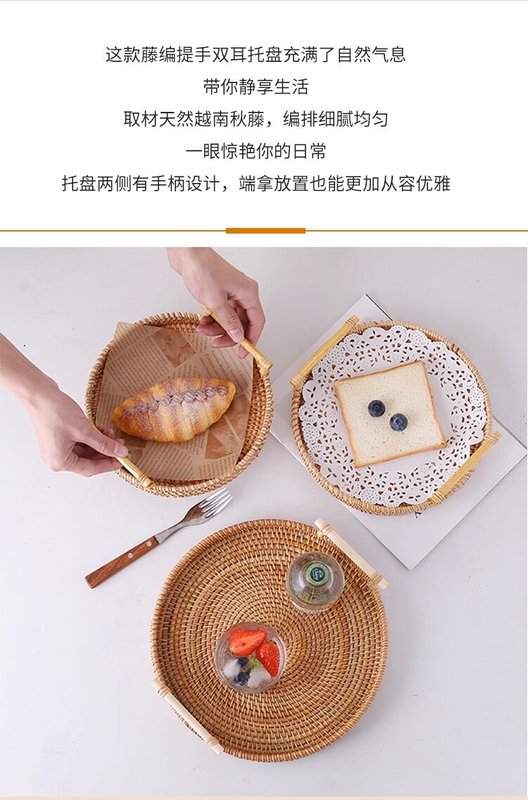 这款藤编提手双耳托盘充满了自然气息
带你静享生活
取材天然越南秋藤，编排细腻均匀
一眼惊艳你的日常
托盘两侧有手柄设计，端拿放置也能更加从容优雅