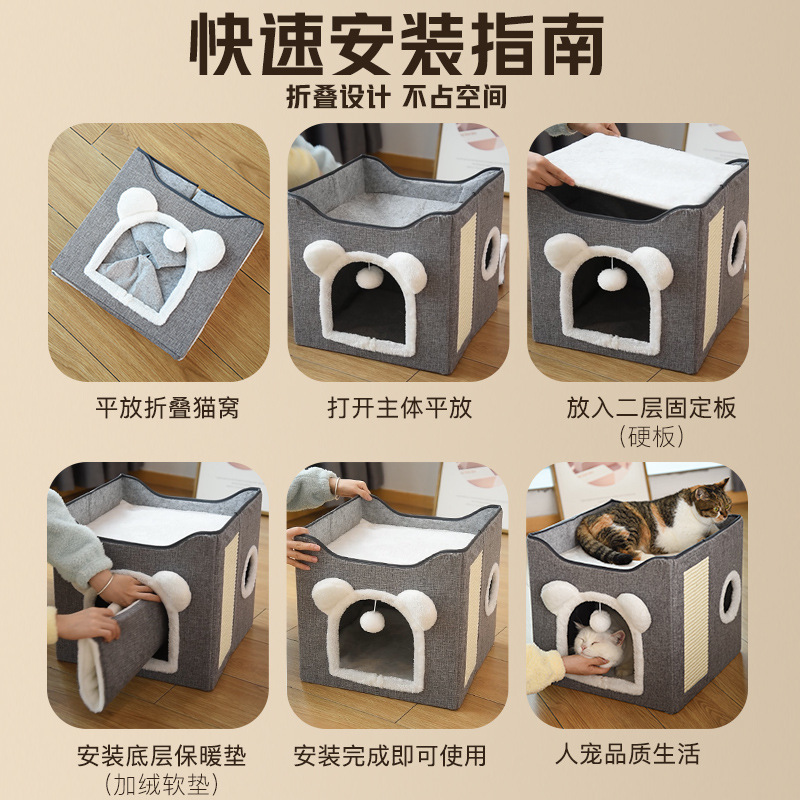 快速安装指南
折叠设计 不占空间

平放折叠猫窝

打开主体平放

放入二层固定板
（硬板）

安装底层保暖垫
（加绒软垫）

安装完成即可使用

人宠品质生活