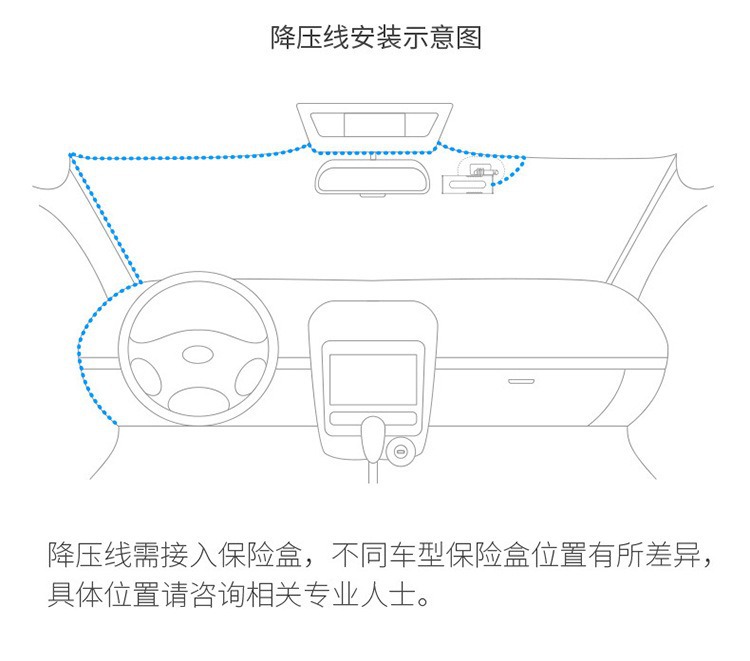 降压线安装示意图

降压线需接入保险盒，不同车型保险盒位置有所差异，具体位置请咨询相关专业人士。