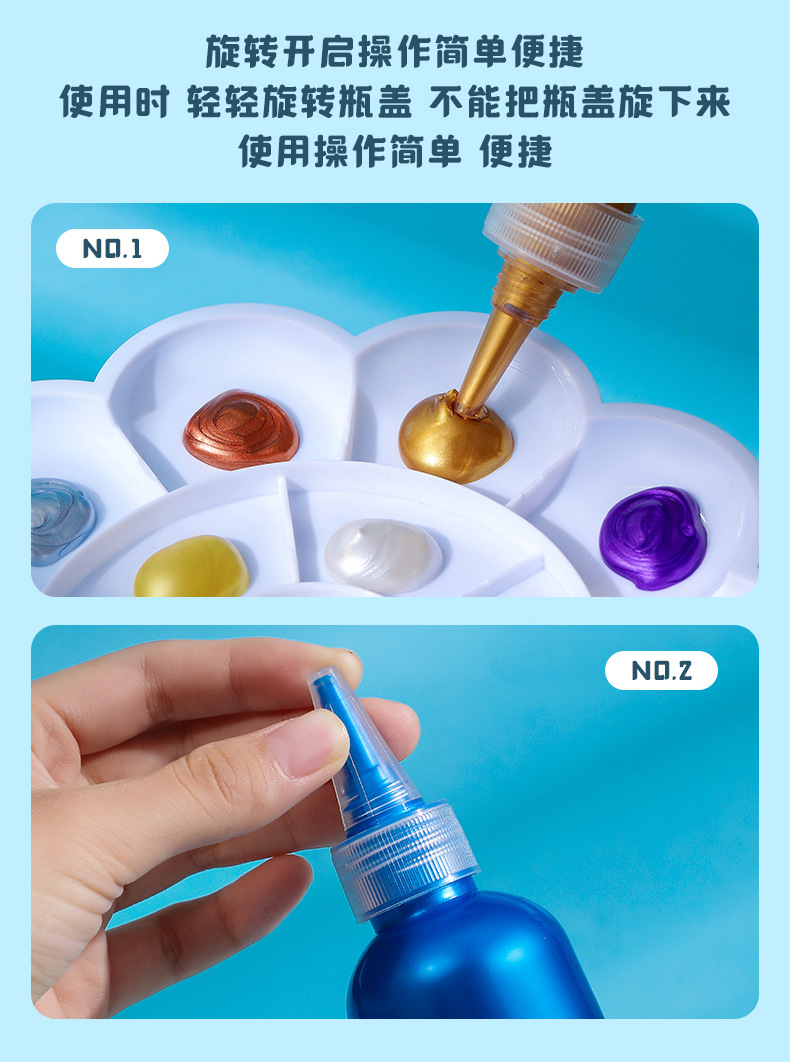 旋转开启操作简单便捷
使用时 轻轻旋转瓶盖 不能把瓶盖旋下来
使用操作简单 便捷

NO.1

NO.2