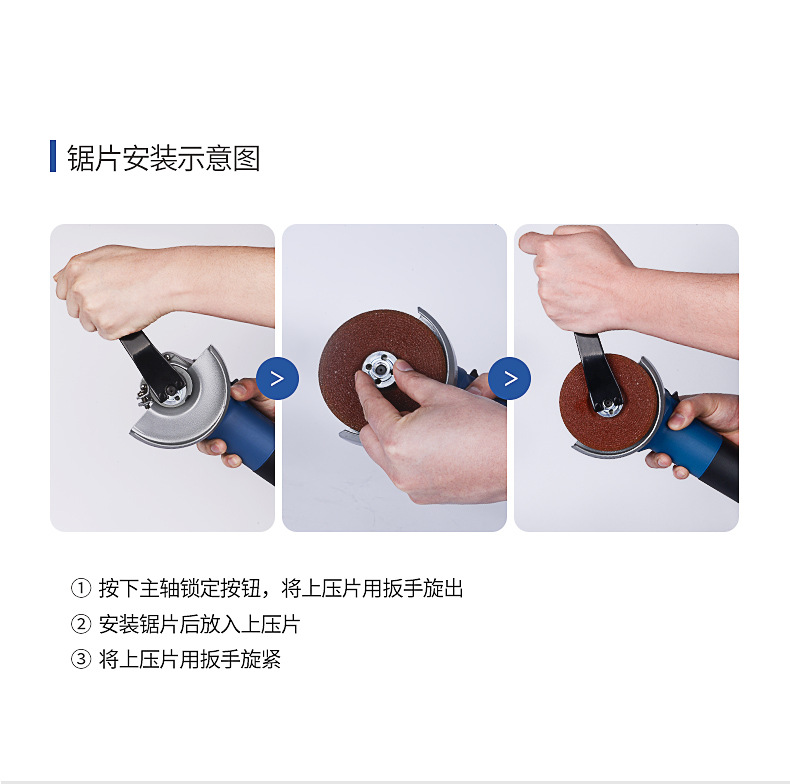 锯片安装示意图

>

>

① 按下主轴锁定按钮，将上压片用扳手旋出

② 安装锯片后放入上压片

③ 将上压片用扳手旋紧