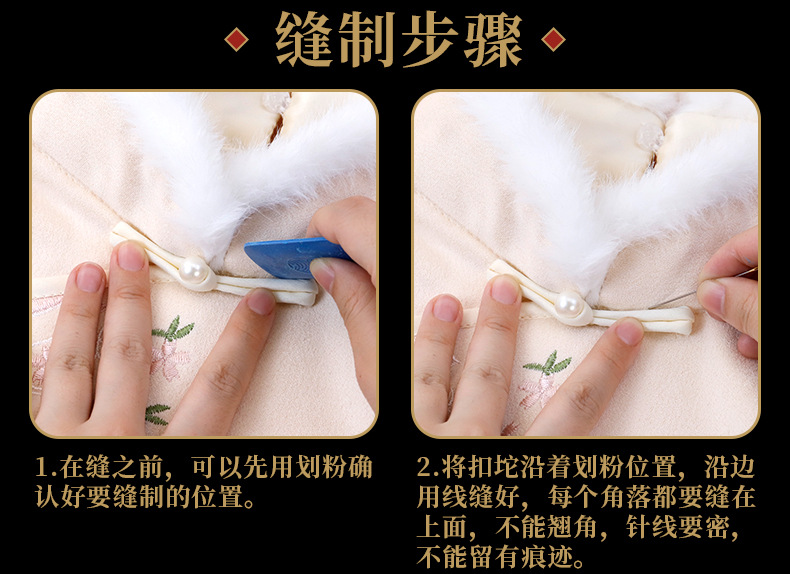 缝制步骤

1.在缝之前，可以先用划粉确认好要缝制的位置。

2.将扣坨沿着划粉位置，沿边用线缝好，每个角落都要缝在上面，不能翘角，针线要密，不能留有痕迹。