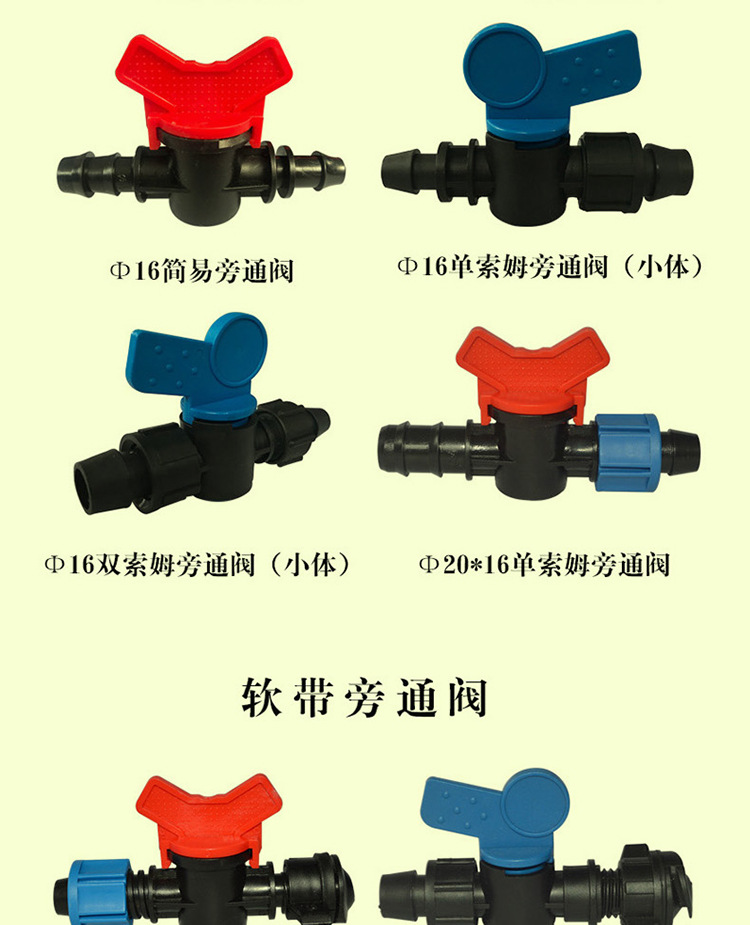 Φ16简易旁通阀

Φ16单索姆旁通阀（小体）

Φ16双索姆旁通阀（小体）

Φ20*16单索姆旁通阀

软带旁通阀