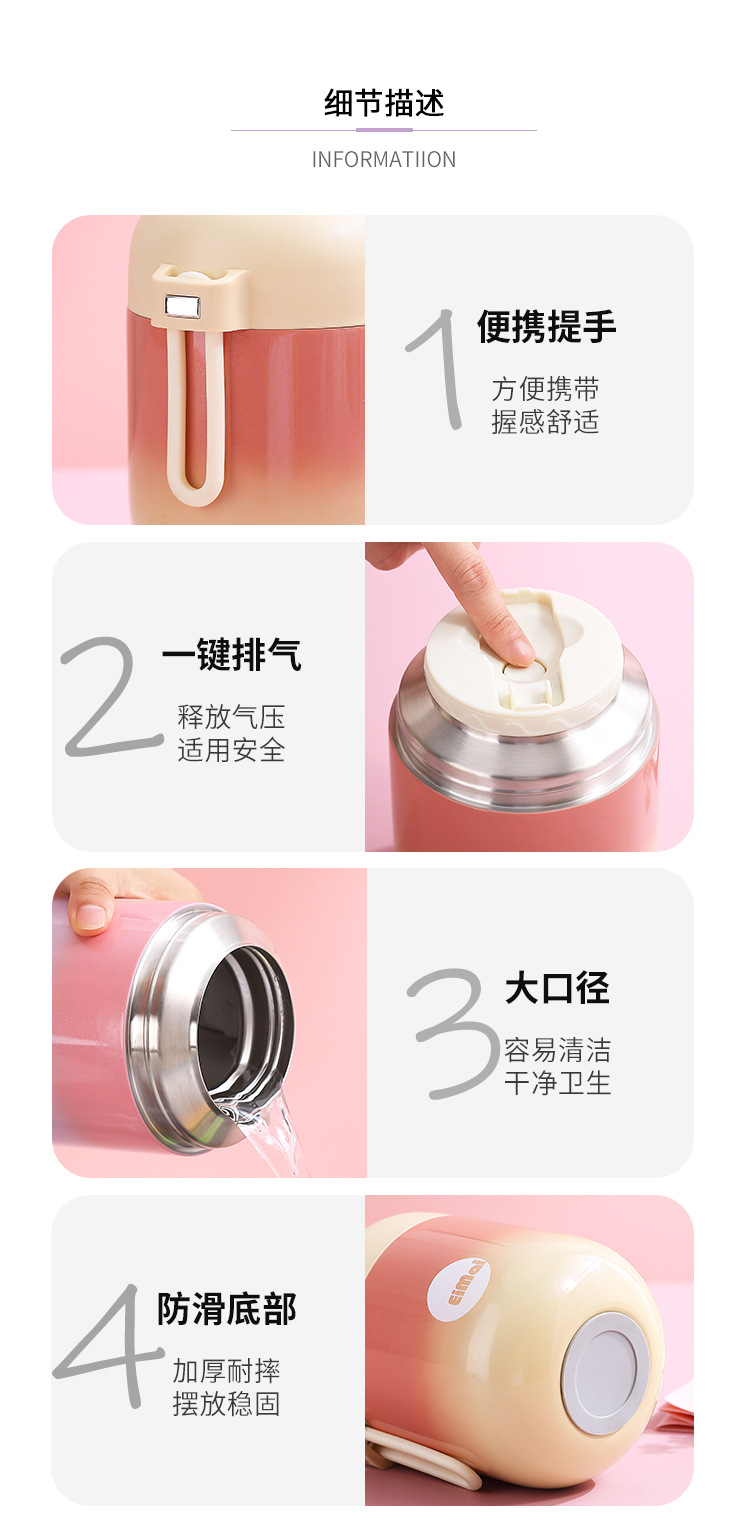 细节描述

INFORMATIION

1 便携提手

方便携带
握感舒适

2 一键排气

释放气压
适用安全

3 大口径

容易清洁
干净卫生

4 防滑底部

加厚耐摔
摆放稳固

Eimai