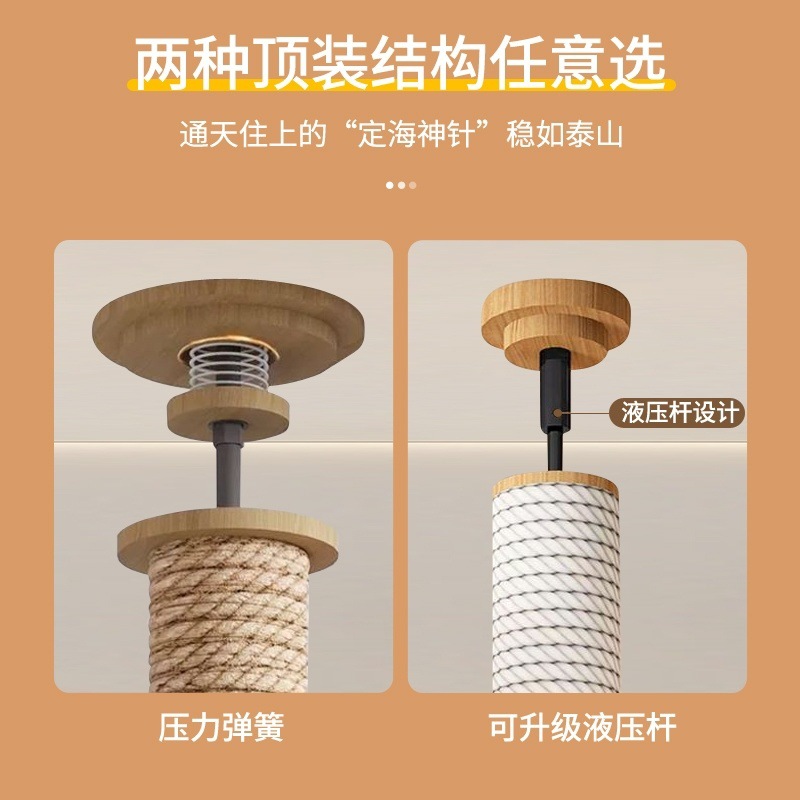 两种顶装结构任意选

通天住上的“定海神针”稳如泰山

液压杆设计

压力弹簧

可升级液压杆