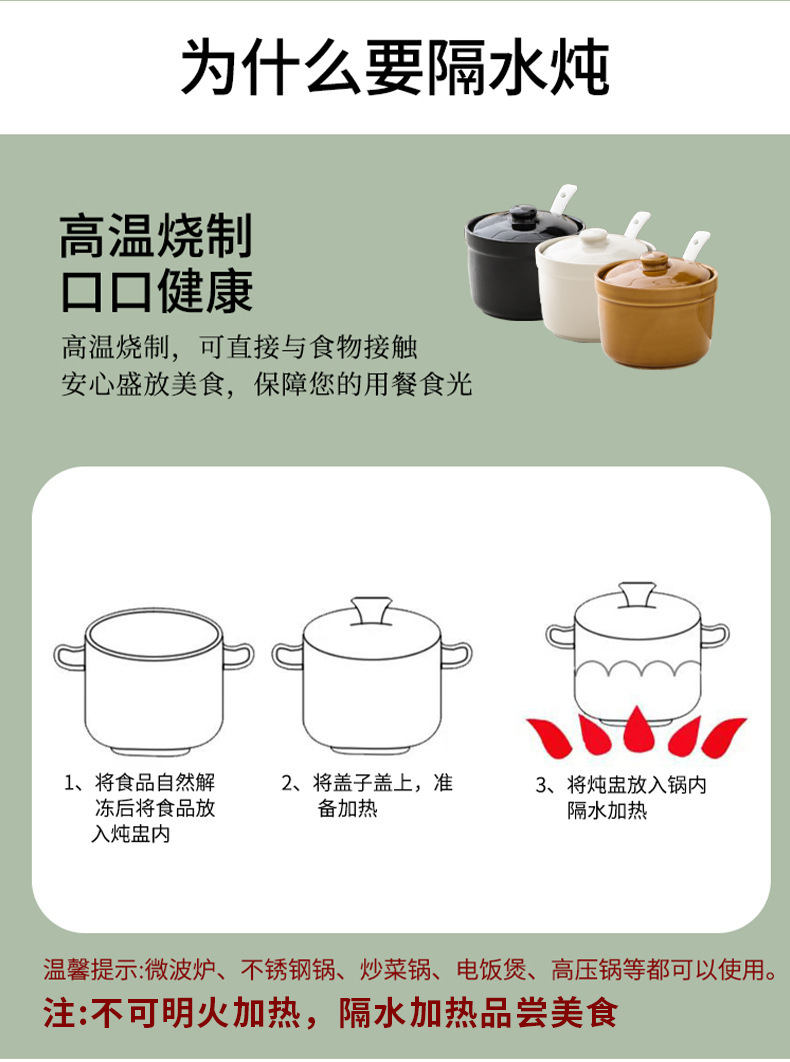 为什么要隔水炖

高温烧制
口口健康

高温烧制，可直接与食物接触
安心盛放美食，保障您的用餐食光

1、将食品自然解冻后将食品放入炖盅内

2、将盖子盖上，准备加热

3、将炖盅放入锅内隔水加热

温馨提示:微波炉、不锈钢锅、炒菜锅、电饭煲、高压锅等都可以使用。

注:不可明火加热，隔水加热品尝美食