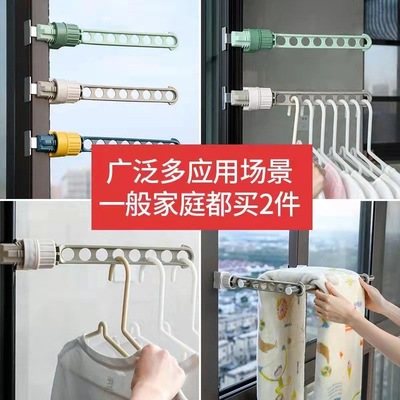 广泛多应用场景
一般家庭都买2件