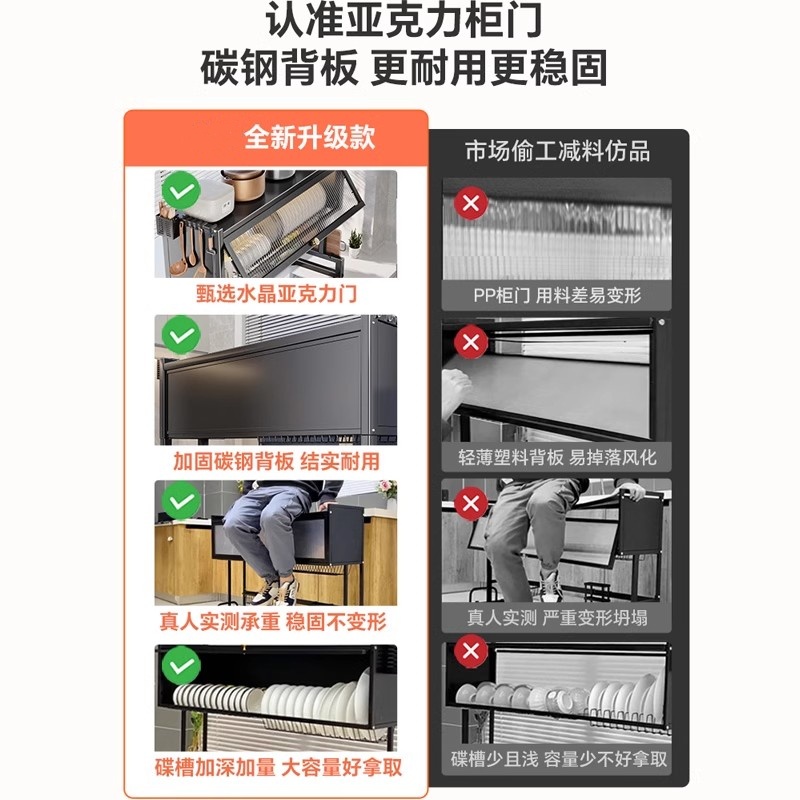 认准亚克力柜门
碳钢背板 更耐用更稳固

全新升级款

甄选水晶亚克力门

加固碳钢背板 结实耐用

真人实测承重 稳固不变形

碟槽加深加量 大容量好拿取

市场偷工减料仿品

PP柜门 用料差易变形

轻薄塑料背板 易掉落风化

真人实测 严重变形坍塌

碟槽少且浅 容量少不好拿取