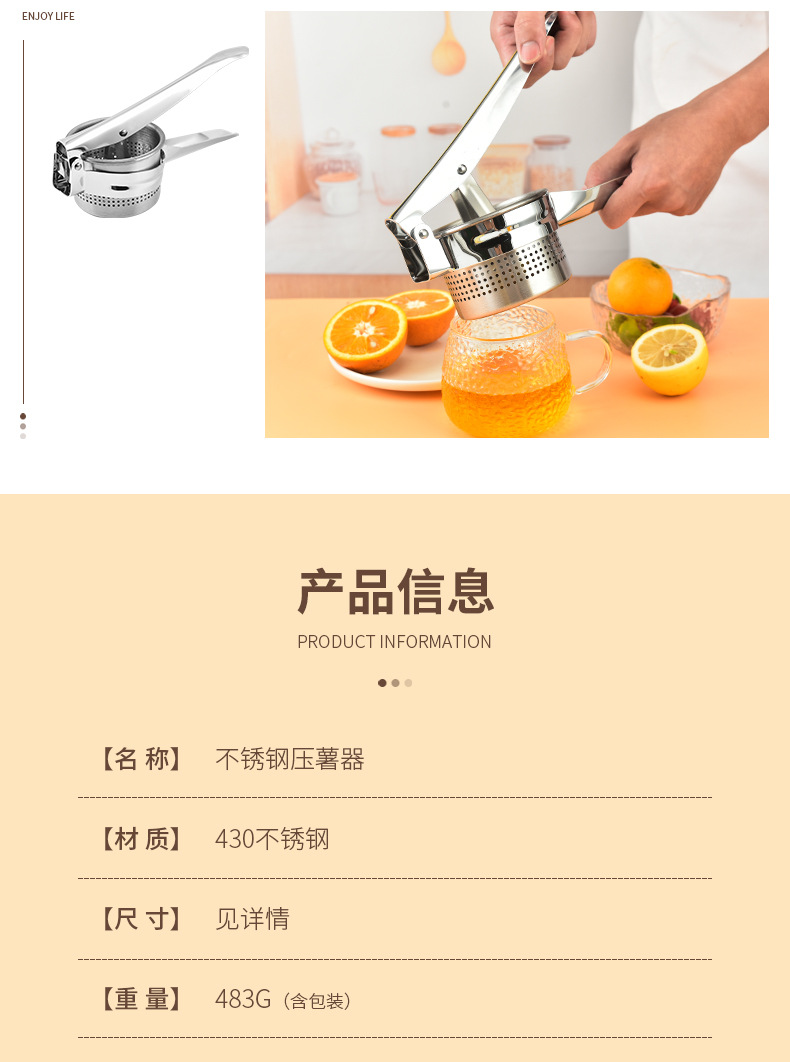 ENJOY LIFE

产品信息

PRODUCT INFORMATION

【名 称】 不锈钢压薯器

【材 质】 430不锈钢

【尺 寸】 见详情

【重 量】 483G（含包装）