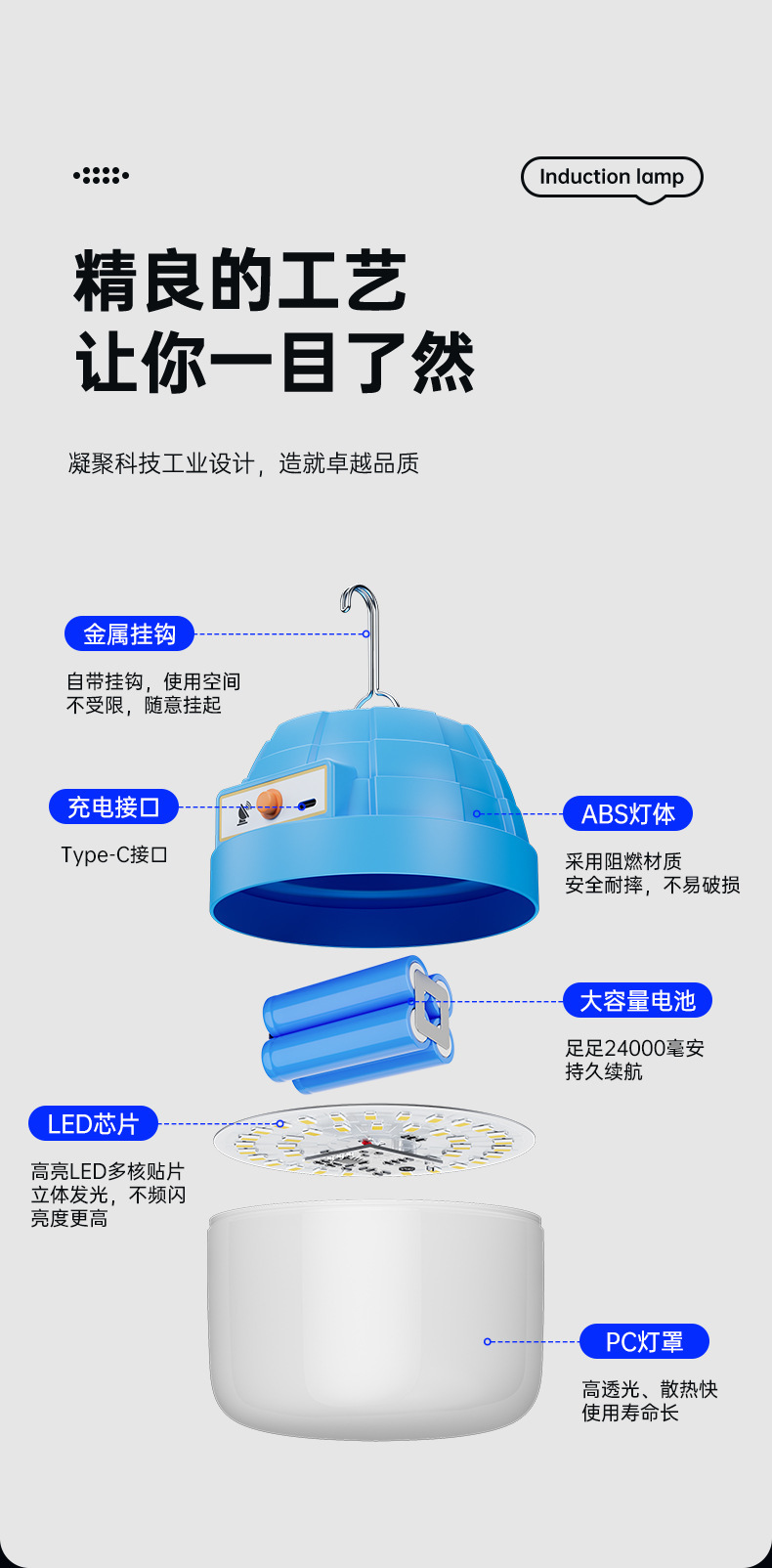 Induction lamp

精良的工艺
让你一目了然

凝聚科技工业设计，造就卓越品质

金属挂钩
自带挂钩，使用空间不受限，随意挂起

充电接口
Type-C接口

ABS灯体
采用阻燃材质
安全耐摔，不易破损

大容量电池
足足24000毫安
持久续航

LED芯片
高亮LED多核贴片
立体发光，不频闪
亮度更高

PC灯罩
高透光、散热快
使用寿命长