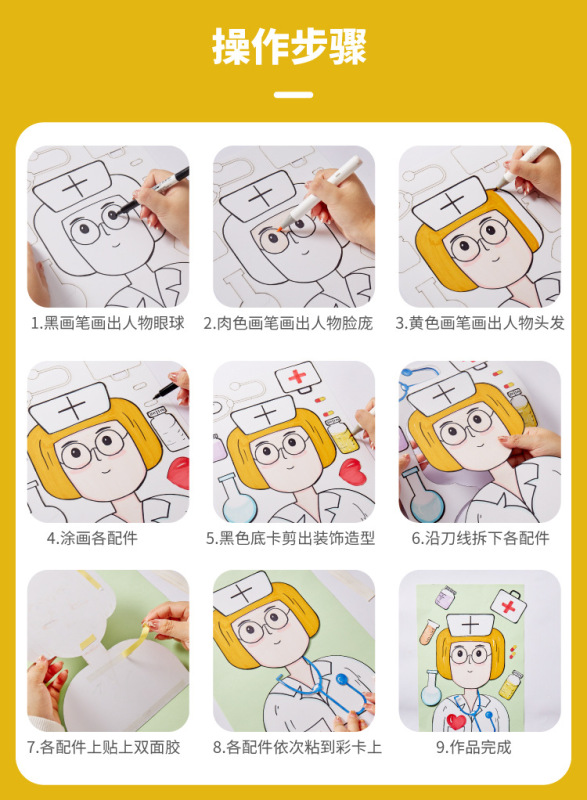 操作步骤

1.黑画笔画出人物眼球

2.肉色画笔画出人物脸庞

3.黄色画笔画出人物头发

4.涂画各配件

5.黑色底卡剪出装饰造型

6.沿刀线拆下各配件

7.各配件上贴上双面胶

8.各配件依次粘到彩卡上

9.作品完成