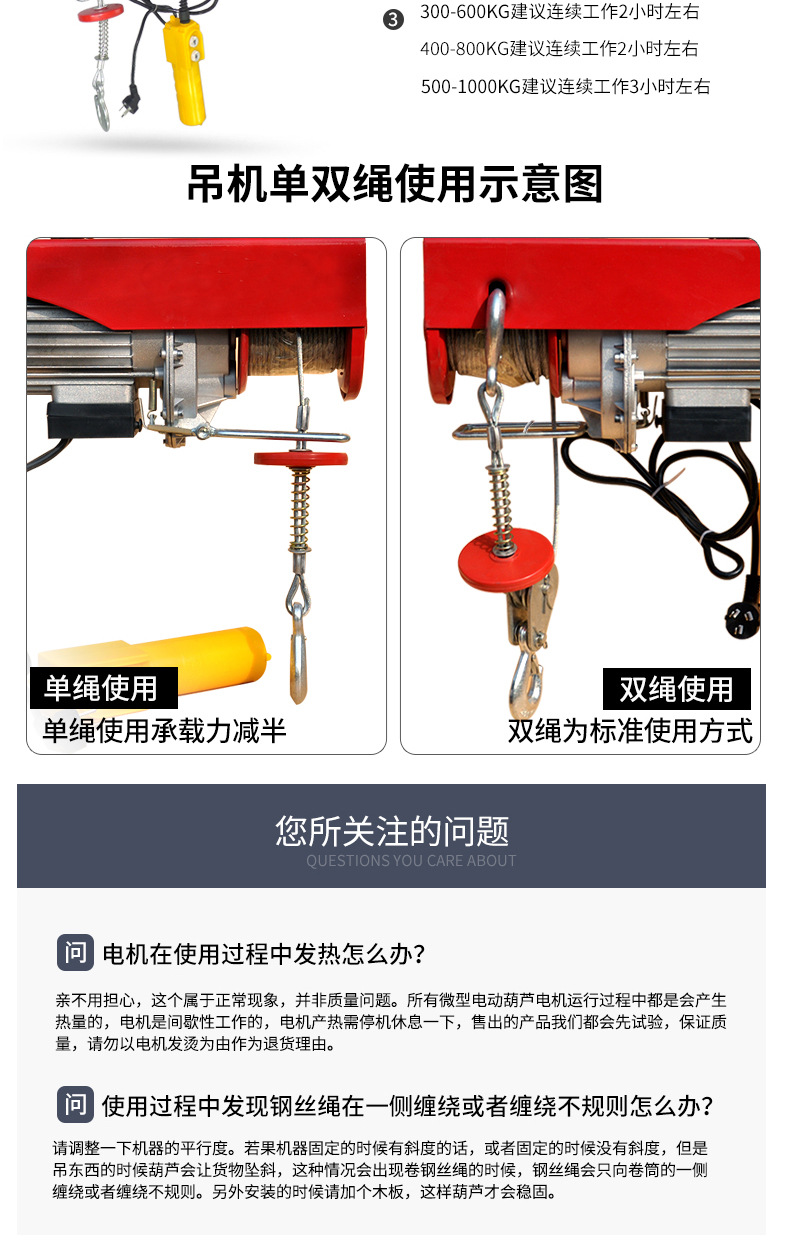 ❸ 300-600KG建议连续工作2小时左右

400-800KG建议连续工作2小时左右

500-1000KG建议连续工作3小时左右

吊机单双绳使用示意图

单绳使用

单绳使用承载力减半

双绳使用

双绳为标准使用方式

您所关注的问题

QUESTIONS YOU CARE ABOUT

问 电机在使用过程中发热怎么办?

亲不用担心，这个属于正常现象，并非质量问题。所有微型电动葫芦电机运行过程中都是会产生热量的，电机是间歇性工作的，电机产热需停机休息一下，售出的产品我们都会先试验，保证质量，请勿以电机发烫为由作为退货理由。

问 使用过程中发现钢丝绳在一侧缠绕或者缠绕不规则怎么办?

请调整一下机器的平行度。若果机器固定的时候有斜度的话，或者固定的时候没有斜度，但是吊东西的时候葫芦会让货物坠斜，这种情况会出现卷钢丝绳的时候，钢丝绳会只向卷筒的一侧缠绕或者缠绕不规则。另外安装的时候请加个木板，这样葫芦才会稳固。