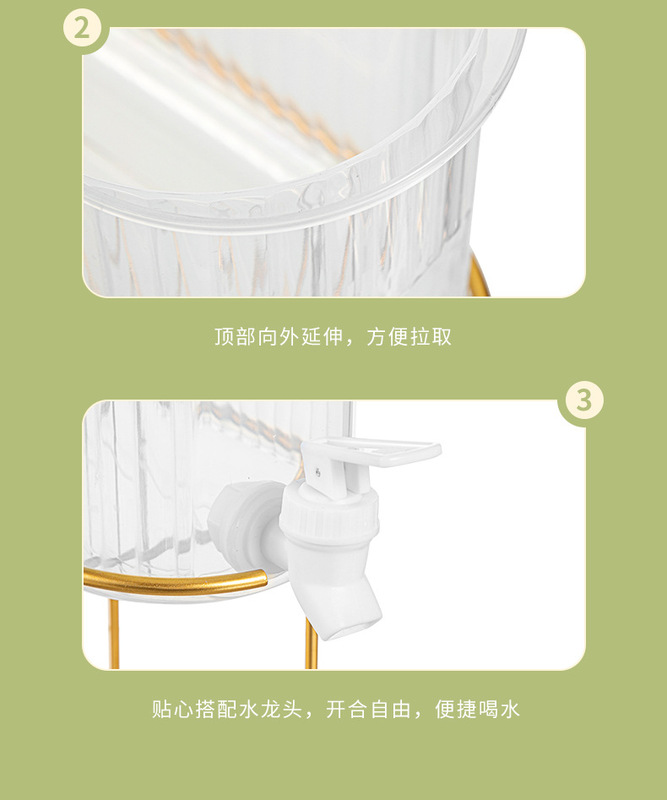 2

顶部向外延伸，方便拉取

3

贴心搭配水龙头，开合自由，便捷喝水