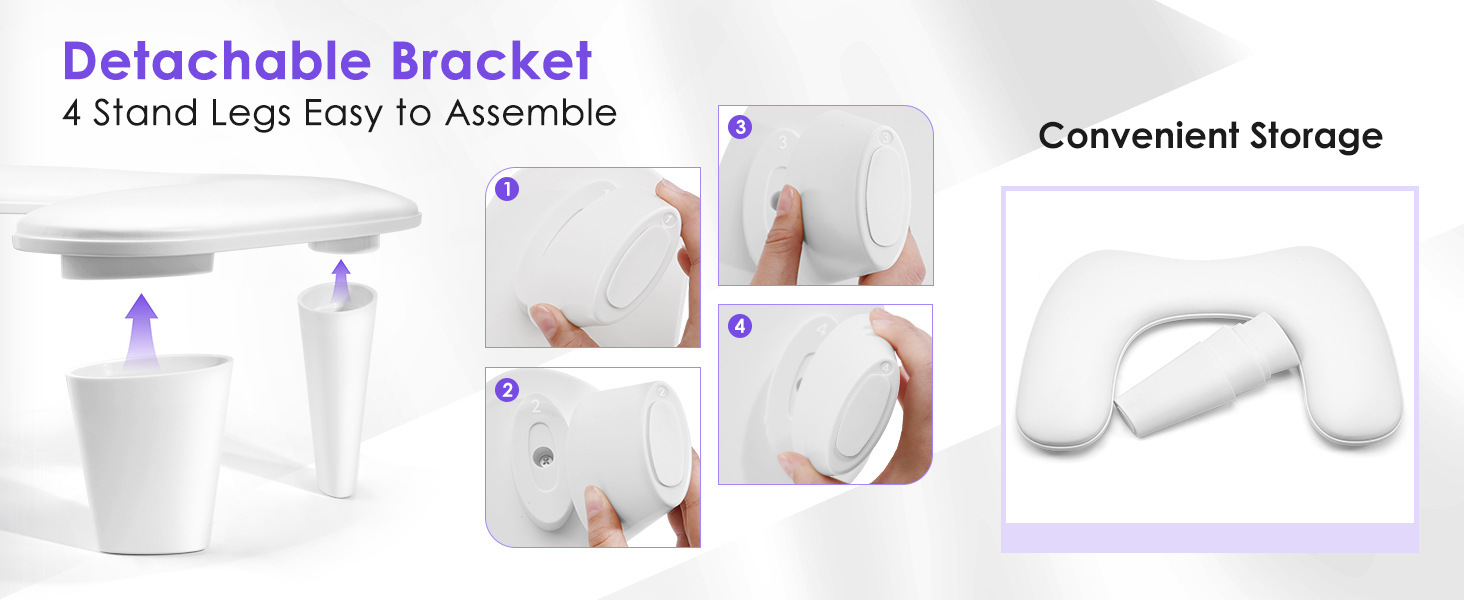 Detachable Bracket
4 Stand Legs Easy to Assemble

1

2

3

4

Convenient Storage