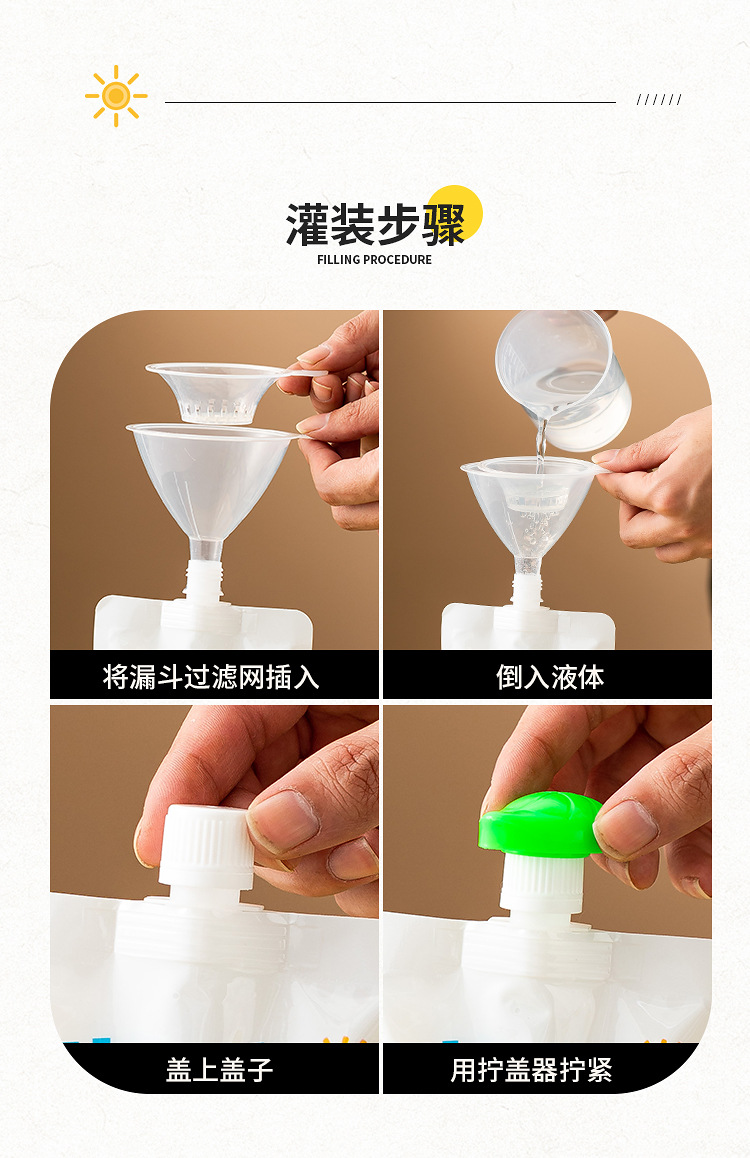 //////

灌装步骤
FILLING PROCEDURE

将漏斗过滤网插入

倒入液体

盖上盖子

用拧盖器拧紧