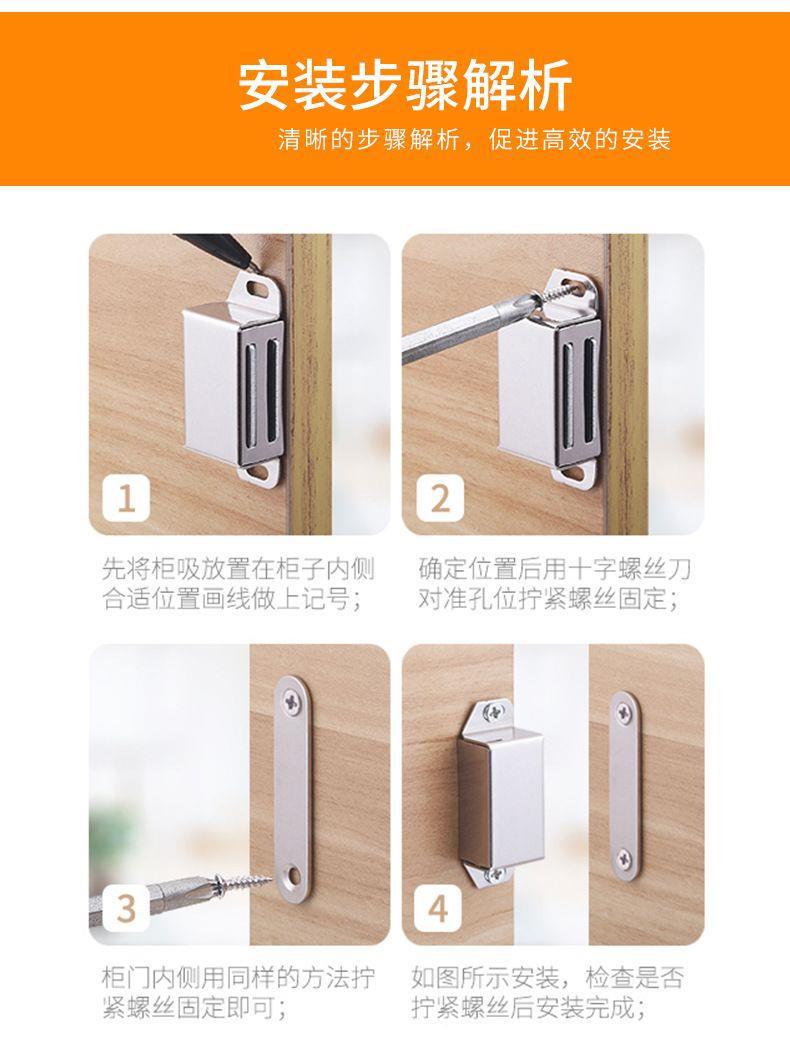 安装步骤解析

清晰的步骤解析，促进高效的安装

1

先将柜吸放置在柜子内侧合适位置画线做上记号；

2

确定位置后用十字螺丝刀对准孔位拧紧螺丝固定；

3

柜门内侧用同样的方法拧紧螺丝固定即可；

4

如图所示安装，检查是否拧紧螺丝后安装完成；