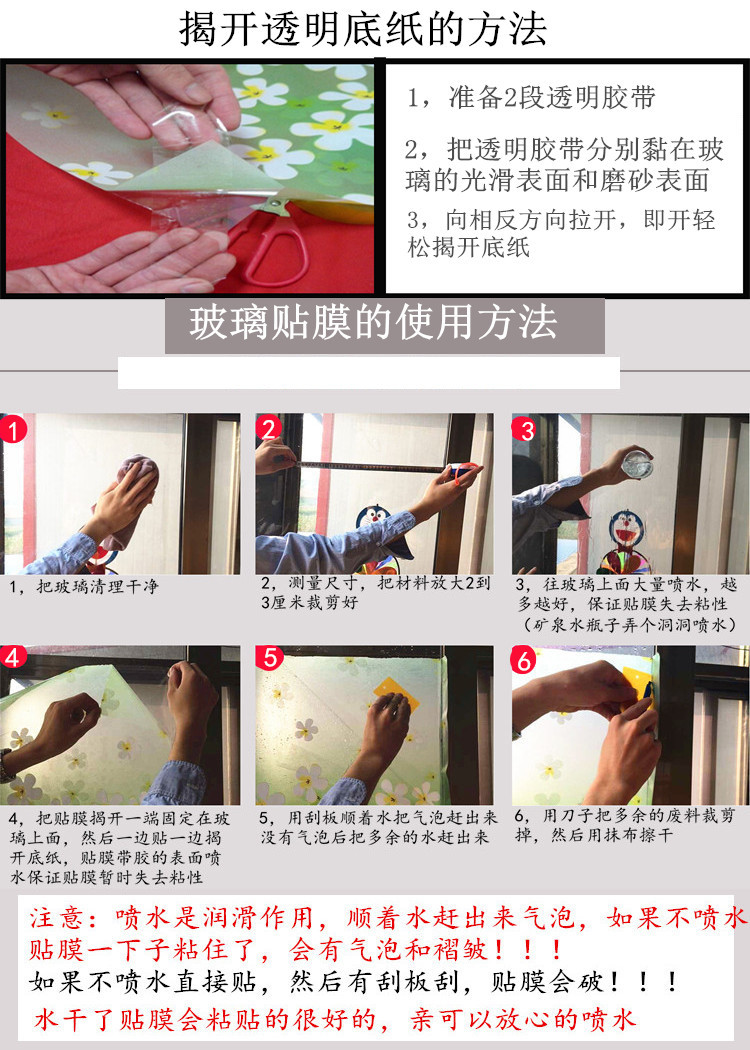 揭开透明底纸的方法

1，准备2段透明胶带

2，把透明胶带分别黏在玻璃的光滑表面和磨砂表面

3，向相反方向拉开，即开轻松揭开底纸

玻璃贴膜的使用方法

1

1，把玻璃清理干净

2

2，测量尺寸，把材料放大2到3厘米裁剪好

3

3，往玻璃上面大量喷水，越多越好，保证贴膜失去粘性（矿泉水瓶子弄个洞洞喷水）

4

4，把贴膜揭开一端固定在玻璃上面，然后一边贴一边揭开底纸，贴膜带胶的表面喷水保证贴膜暂时失去粘性

5

5，用刮板顺着水把气泡赶出来没有气泡后把多余的水赶出来

6

6，用刀子把多余的废料裁剪掉，然后用抹布擦干

注意：喷水是润滑作用，顺着水赶出来气泡，如果不喷水贴膜一下子粘住了，会有气泡和褶皱！！！

如果不喷水直接贴，然后有刮板刮，贴膜会破！！！

水干了贴膜会粘贴的很好的，亲可以放心的喷水