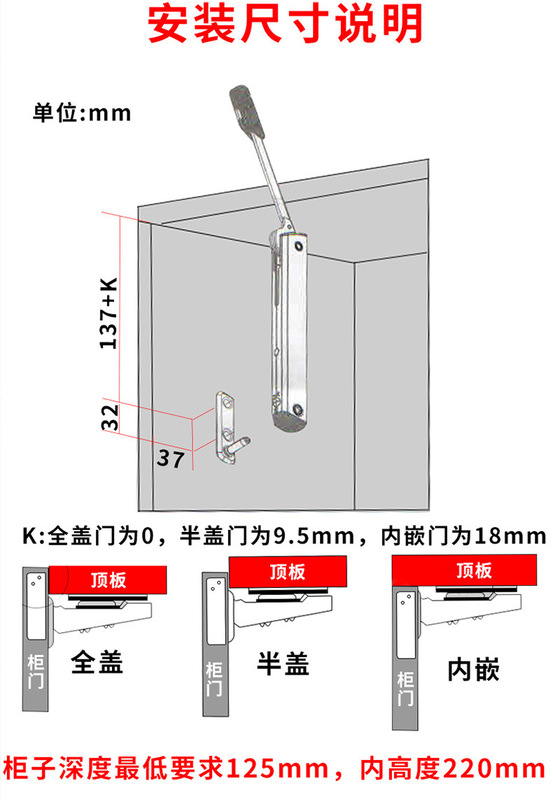 安装尺寸说明

单位:mm

137+K

32

37

K:全盖门为0，半盖门为9.5mm，内嵌门为18mm

顶板

柜门

全盖

顶板

柜门

半盖

顶板

柜门

内嵌

柜子深度最低要求125mm，内高度220mm