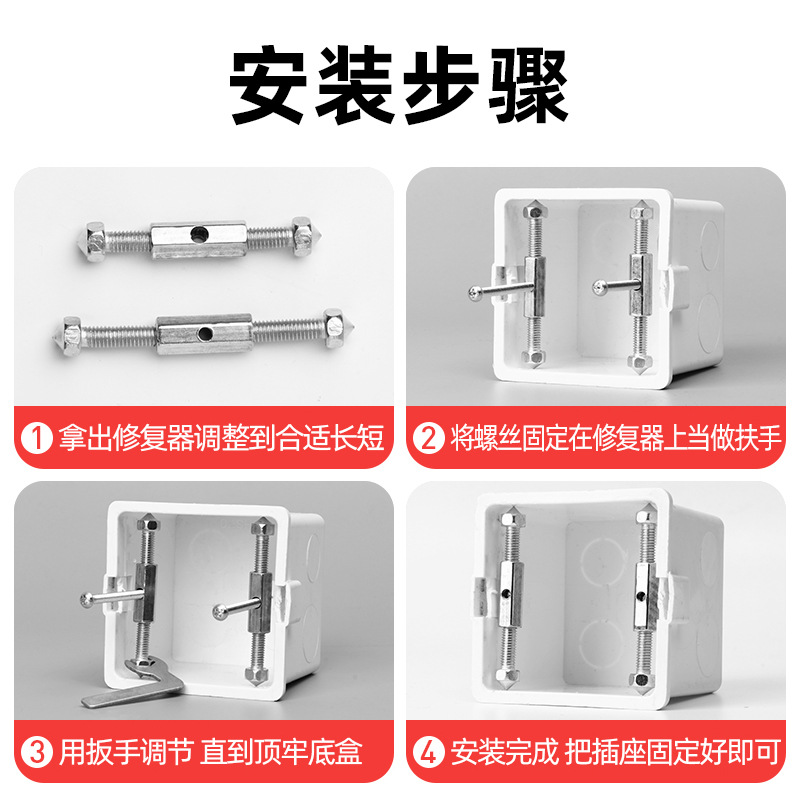 安装步骤

1 拿出修复器调整到合适长短

2 将螺丝固定在修复器上当做扶手

3 用扳手调节 直到顶牢底盒

4 安装完成 把插座固定好即可