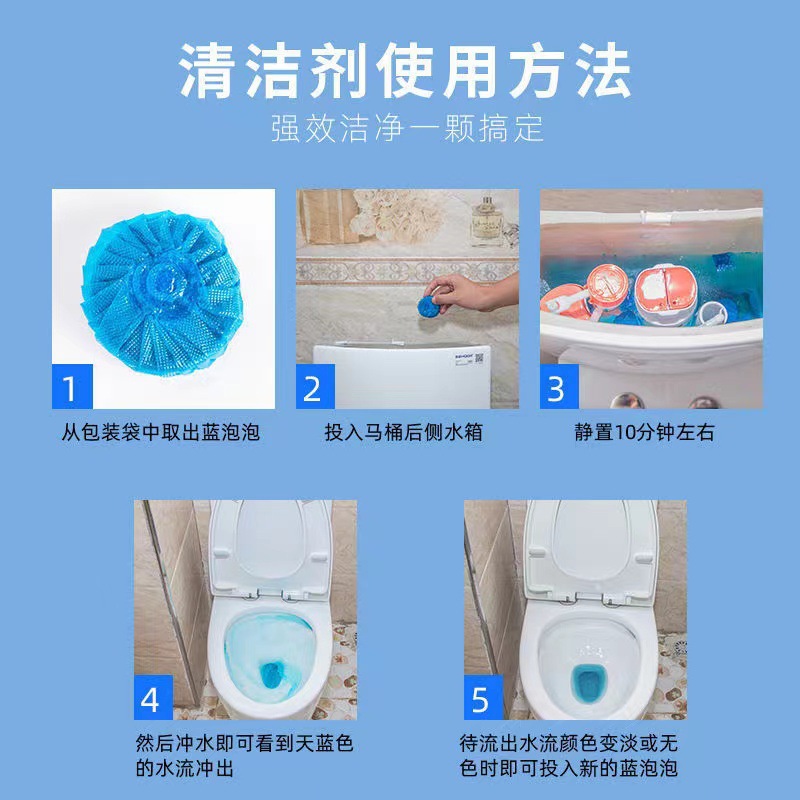 清洁剂使用方法
强效洁净一颗搞定

1
从包装袋中取出蓝泡泡

2
投入马桶后侧水箱

3
静置10分钟左右

4
然后冲水即可看到天蓝色的水流冲出

5
待流出水流颜色变淡或无色时即可投入新的蓝泡泡