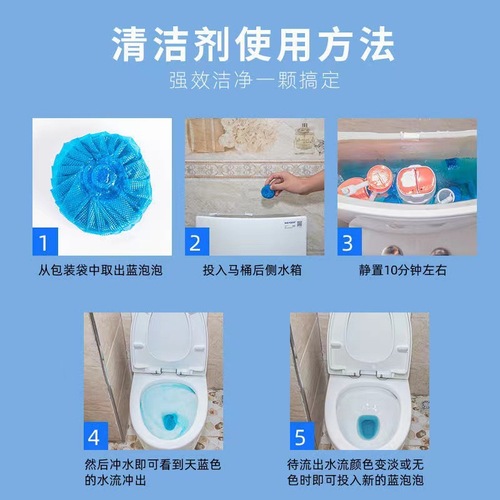 清洁剂使用方法
强效洁净一颗搞定

1
从包装袋中取出蓝泡泡

2
投入马桶后侧水箱

3
静置10分钟左右

4
然后冲水即可看到天蓝色的水流冲出

5
待流出水流颜色变淡或无色时即可投入新的蓝泡泡